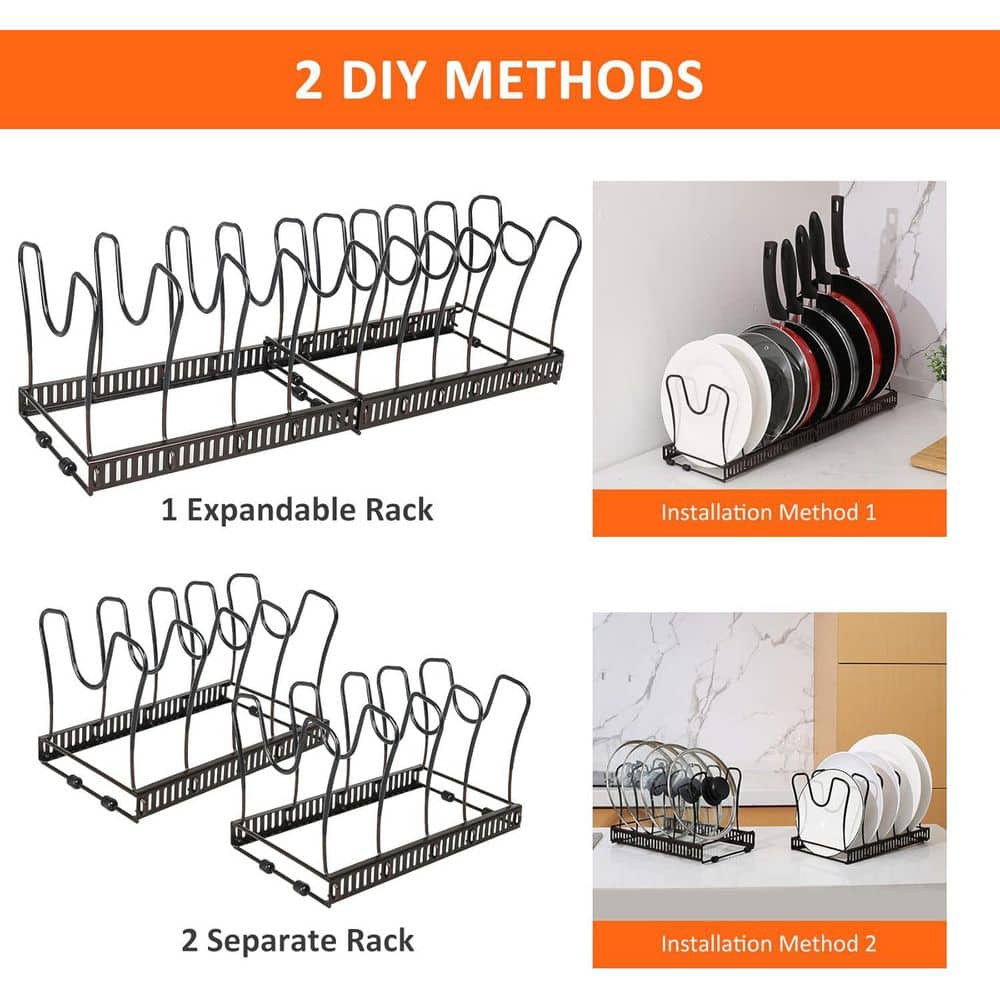 2 DIY METHODS

1 Expandable Rack

Installation Method 1

2 Separate Rack

Installation Method 2