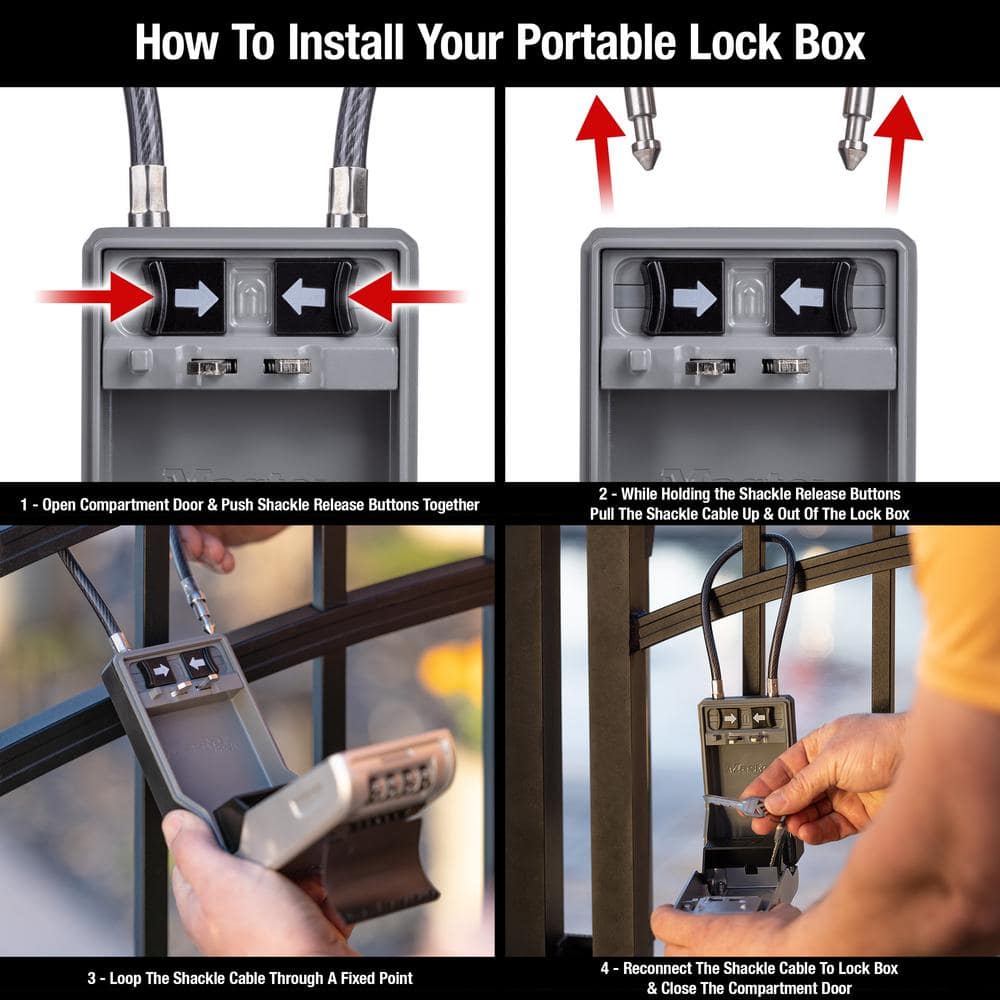 How To Install Your Portable Lock Box

1 - Open Compartment Door & Push Shackle Release Buttons Together

2 - While Holding the Shackle Release Buttons Pull The Shackle Cable Up & Out Of The Lock Box

3 - Loop The Shackle Cable Through A Fixed Point

4 - Reconnect The Shackle Cable To Lock Box & Close The Compartment Door