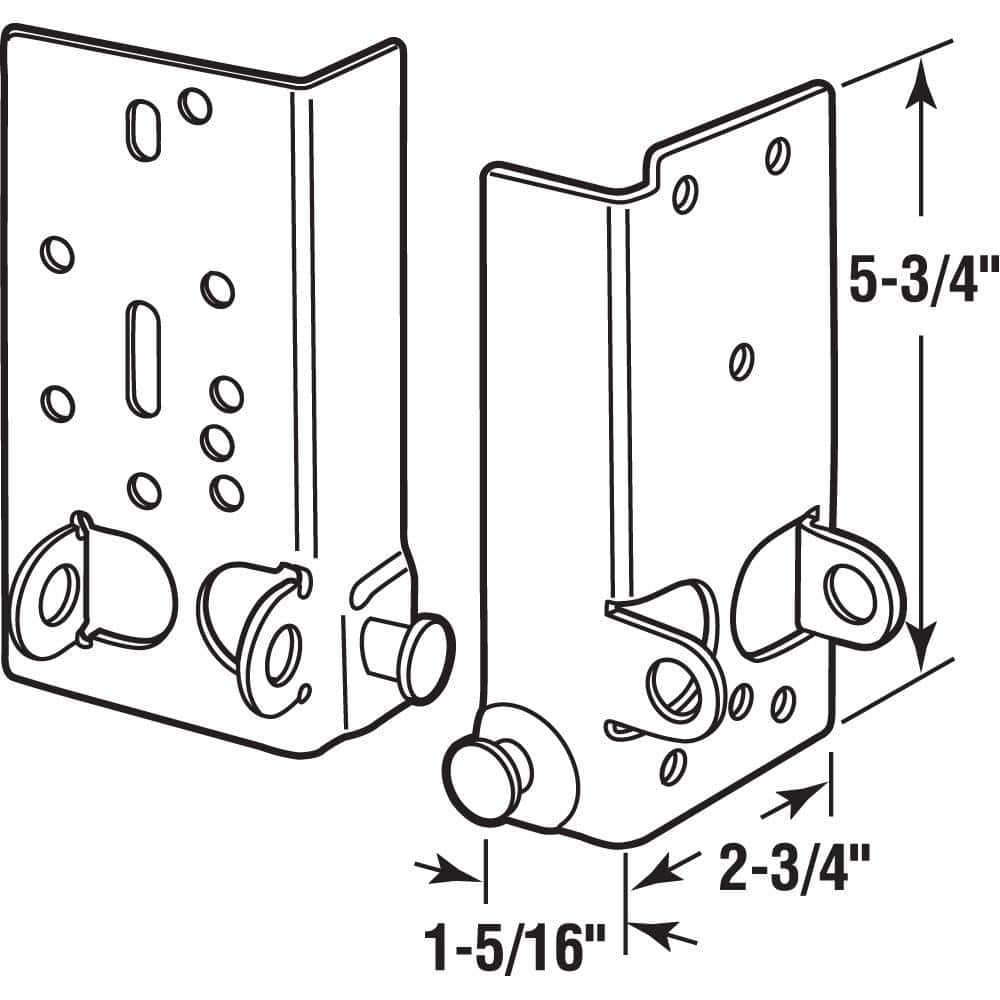 5-3/4"

2-3/4"

1-5/16"