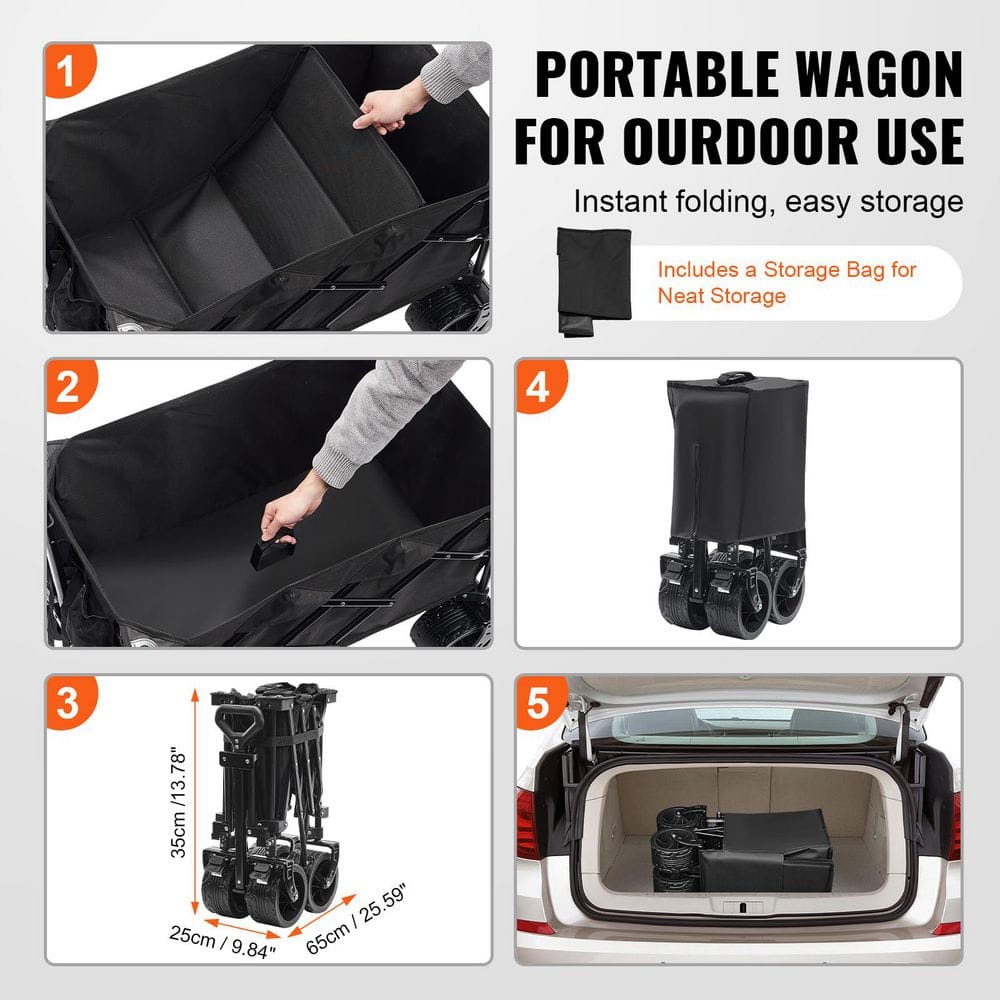 1

PORTABLE WAGON FOR OURDOOR USE

Instant folding, easy storage

Includes a Storage Bag for Neat Storage

2

4

3

35cm /13.78"

25cm / 9.84"

65cm / 25.59"

5