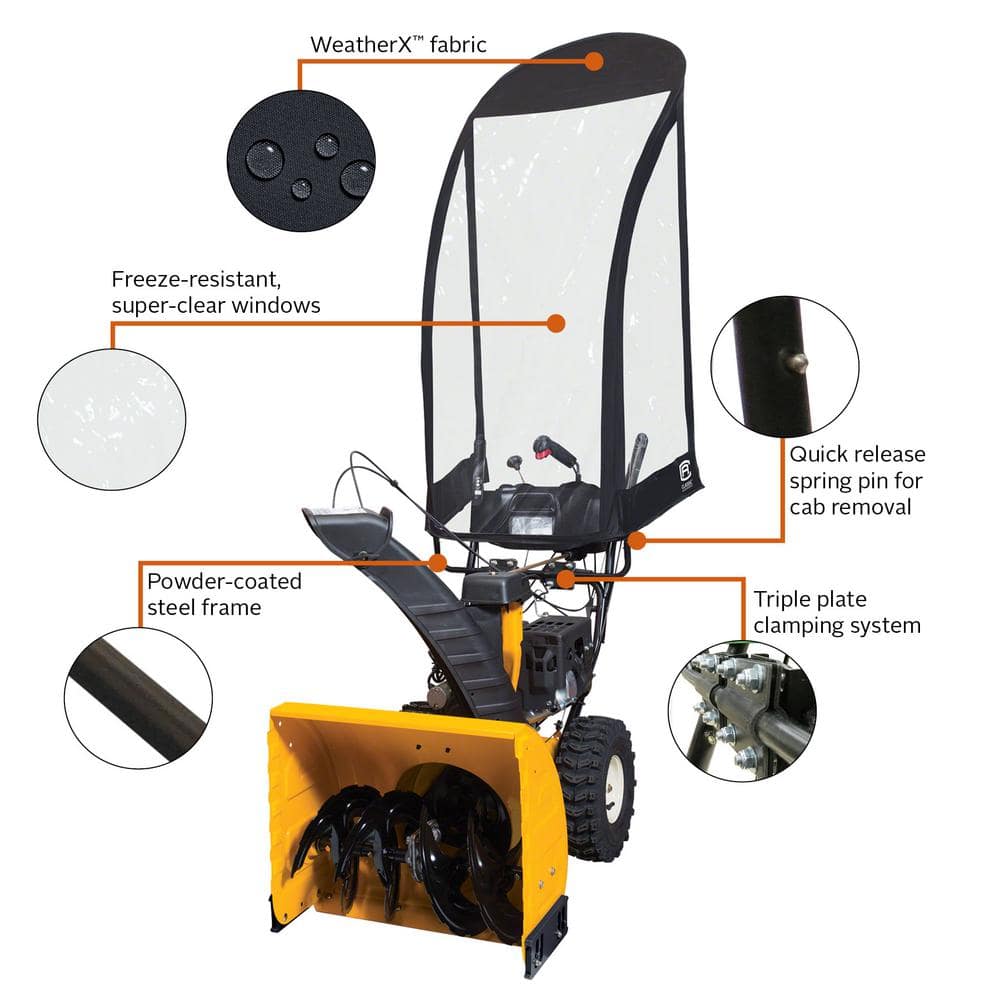 WeatherX™ fabric

Freeze-resistant, super-clear windows

Quick release spring pin for cab removal

Powder-coated steel frame

Triple plate clamping system