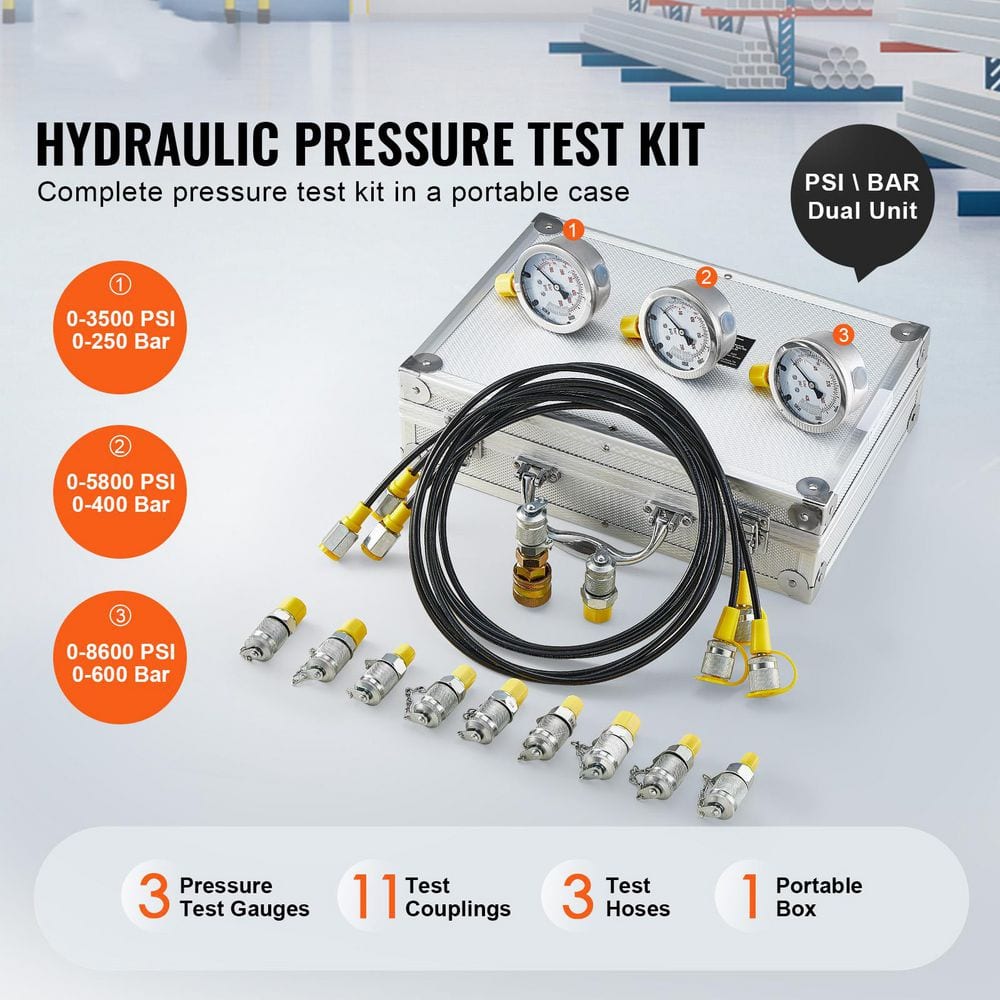 HYDRAULIC PRESSURE TEST KIT
Complete pressure test kit in a portable case

PSI \ BAR Dual Unit

①
0-3500 PSI
0-250 Bar

②
0-5800 PSI
0-400 Bar

③
0-8600 PSI
0-600 Bar

1
2
3

3 Pressure Test Gauges
11 Test Couplings
3 Test Hoses
1 Portable Box