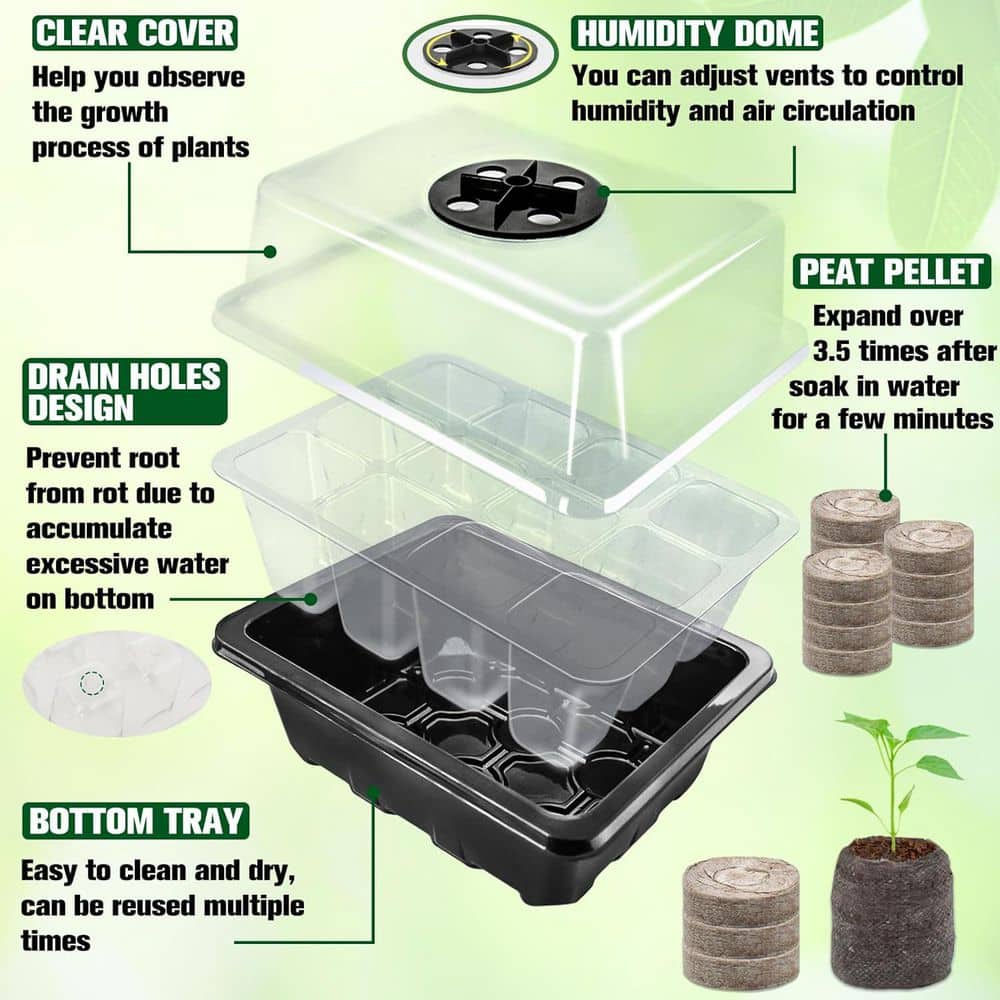 CLEAR COVER
Help you observe the growth process of plants

HUMIDITY DOME
You can adjust vents to control humidity and air circulation

PEAT PELLET
Expand over 3.5 times after soak in water for a few minutes

DRAIN HOLES DESIGN
Prevent root from rot due to accumulate excessive water on bottom

BOTTOM TRAY
Easy to clean and dry, can be reused multiple times