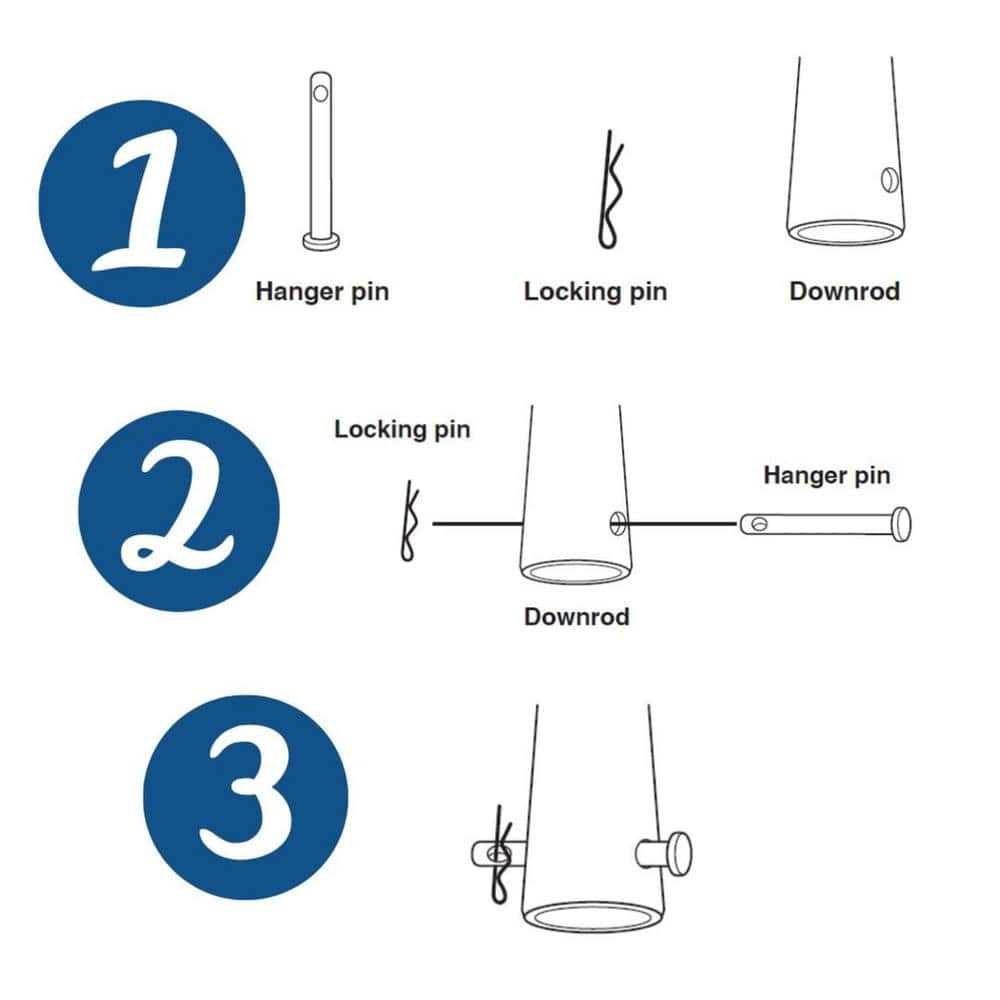 1

Hanger pin

Locking pin

Downrod

2

Locking pin

Hanger pin

Downrod

3