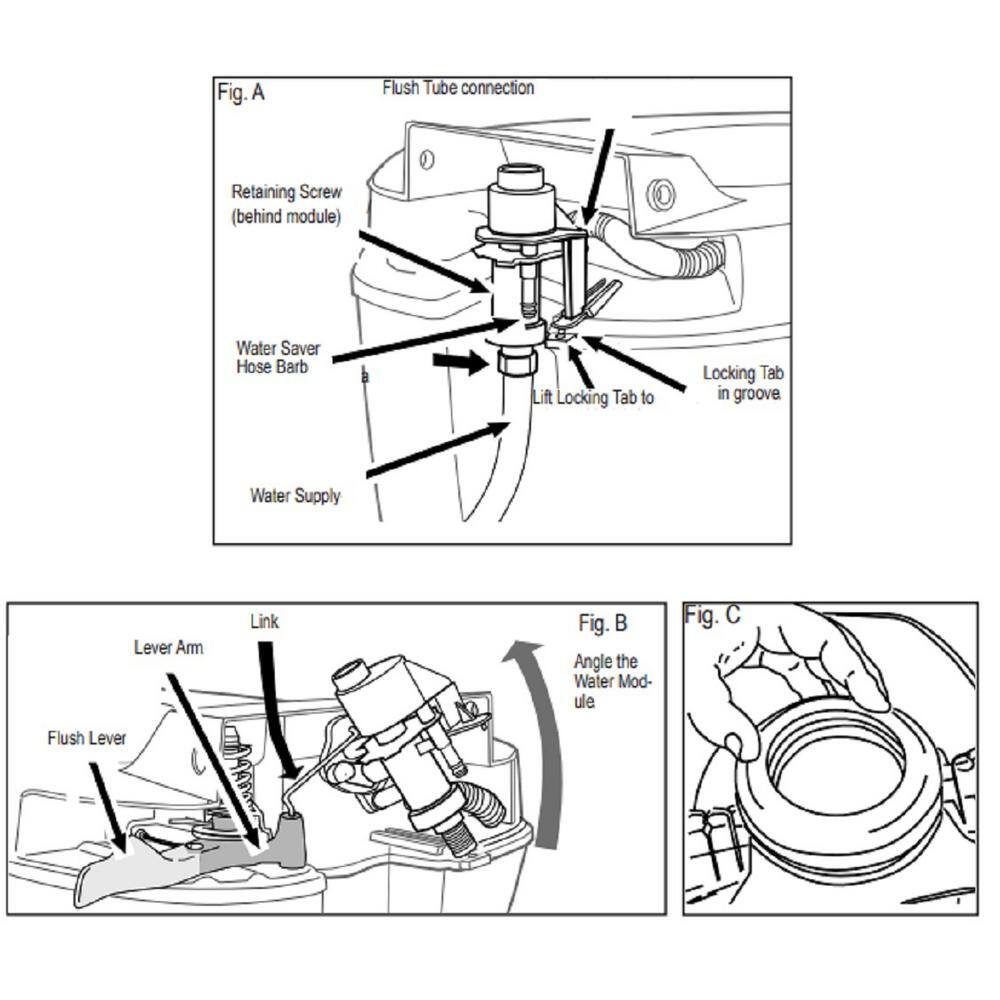 Fig. A

Flush Tube connection

Retaining Screw (behind module)

Water Saver Hose Barb

a

Lift Locking Tab to

Locking Tab in groove

Water Supply

Link

Lever Arm

Flush Lever

Fig. B

Angle the Water Module

Fig. C