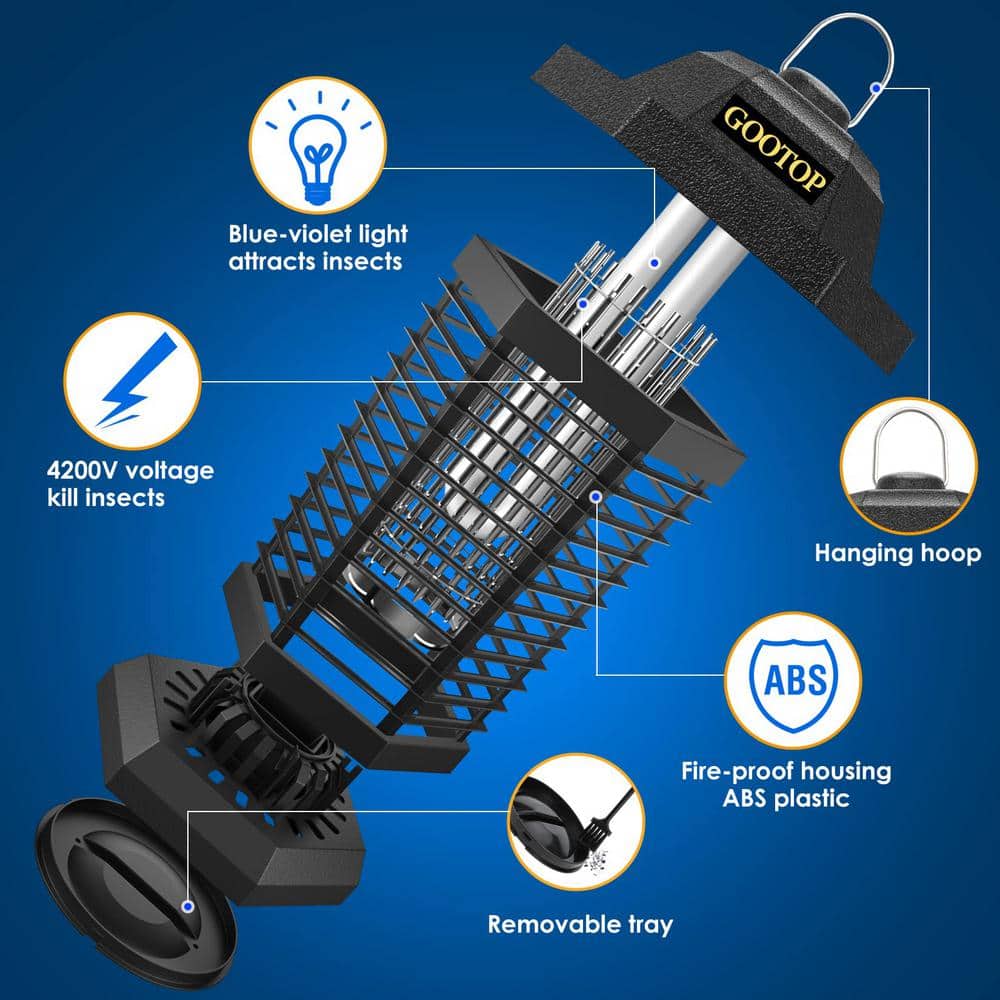 GOOTOP

Blue-violet light attracts insects

4200V voltage kill insects

Hanging hoop

ABS

Fire-proof housing ABS plastic

Removable tray