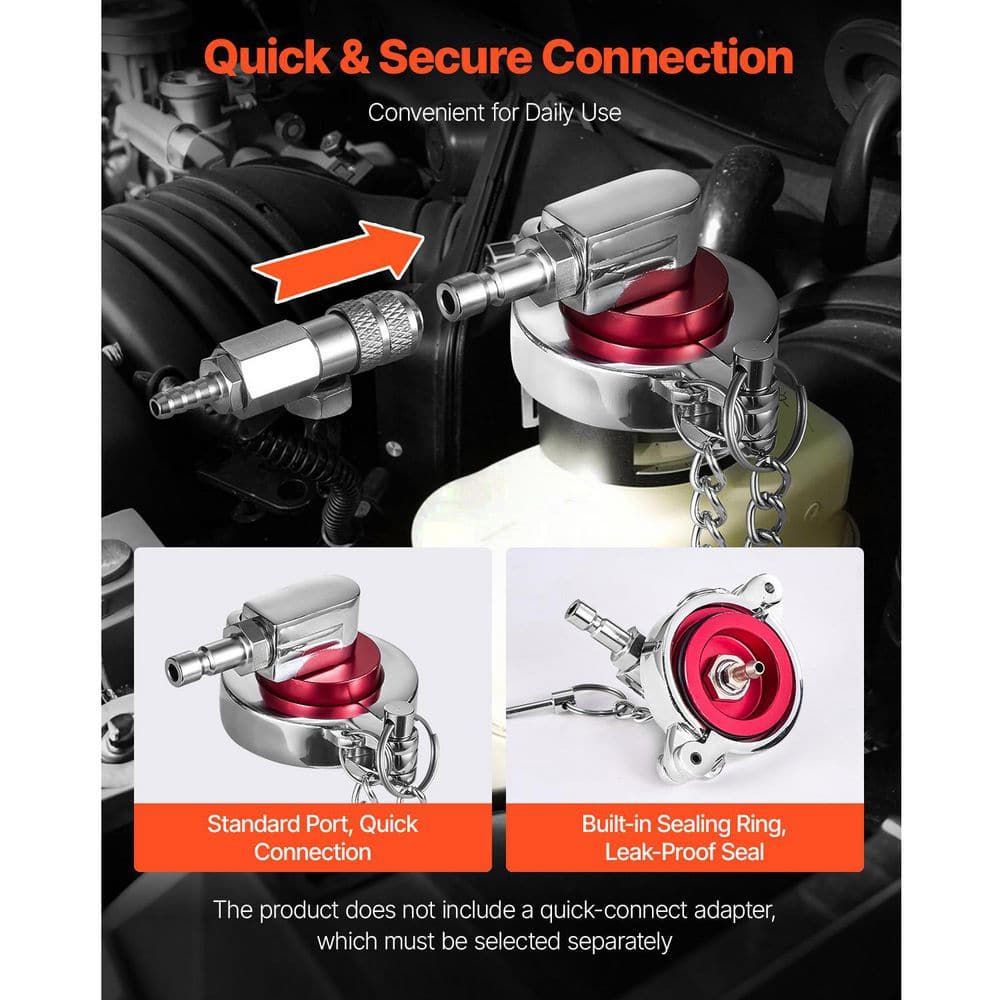 Quick & Secure Connection

Convenient for Daily Use

Standard Port, Quick Connection

Built-in Sealing Ring, Leak-Proof Seal

The product does not include a quick-connect adapter, which must be selected separately