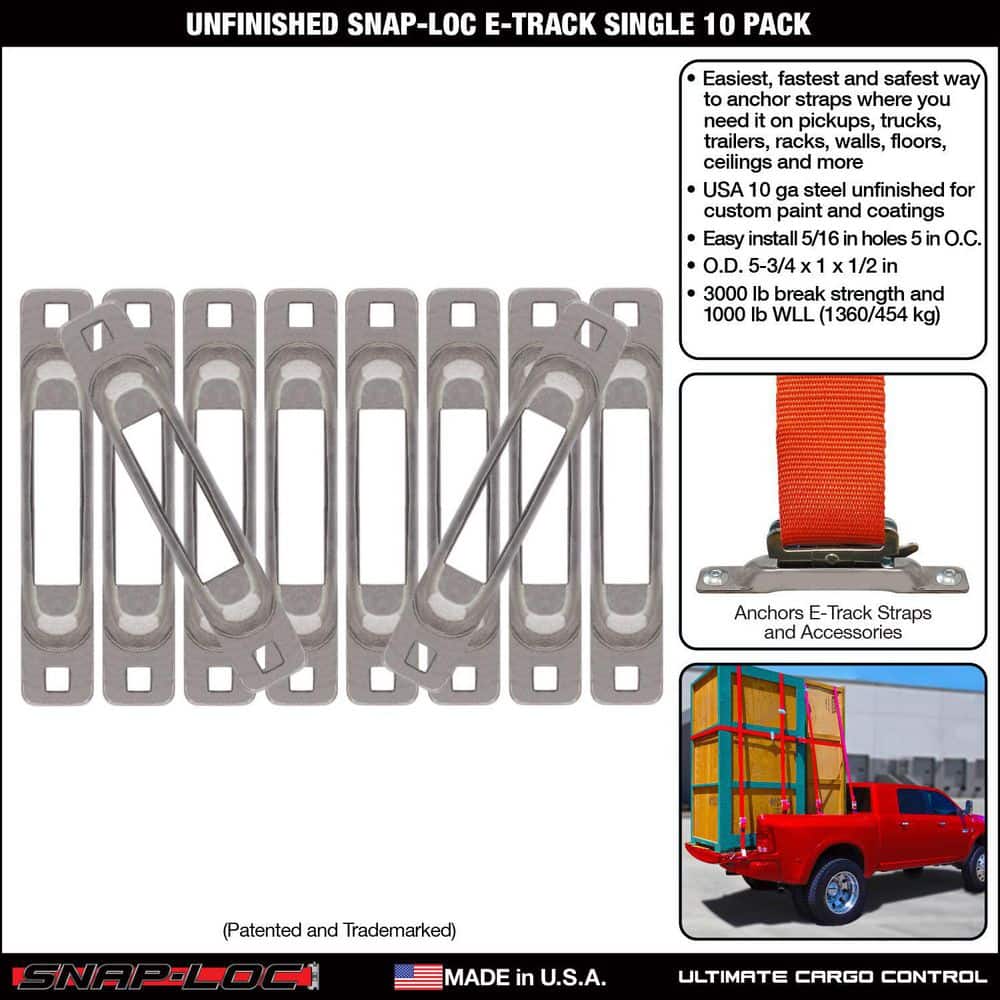 UNFINISHED SNAP-LOC E-TRACK SINGLE 10 PACK

• Easiest, fastest and safest way to anchor straps where you need it on pickups, trucks, trailers, racks, walls, floors, ceilings and more
• USA 10 ga steel unfinished for custom paint and coatings
• Easy install 5/16 in holes 5 in O.C.
• O.D. 5-3/4 x 1 x 1/2 in
• 3000 lb break strength and 1000 lb WLL (1360/454 kg)

Anchors E-Track Straps and Accessories

(Patented and Trademarked)

SNAP-LOC

MADE in U.S.A.

ULTIMATE CARGO CONTROL