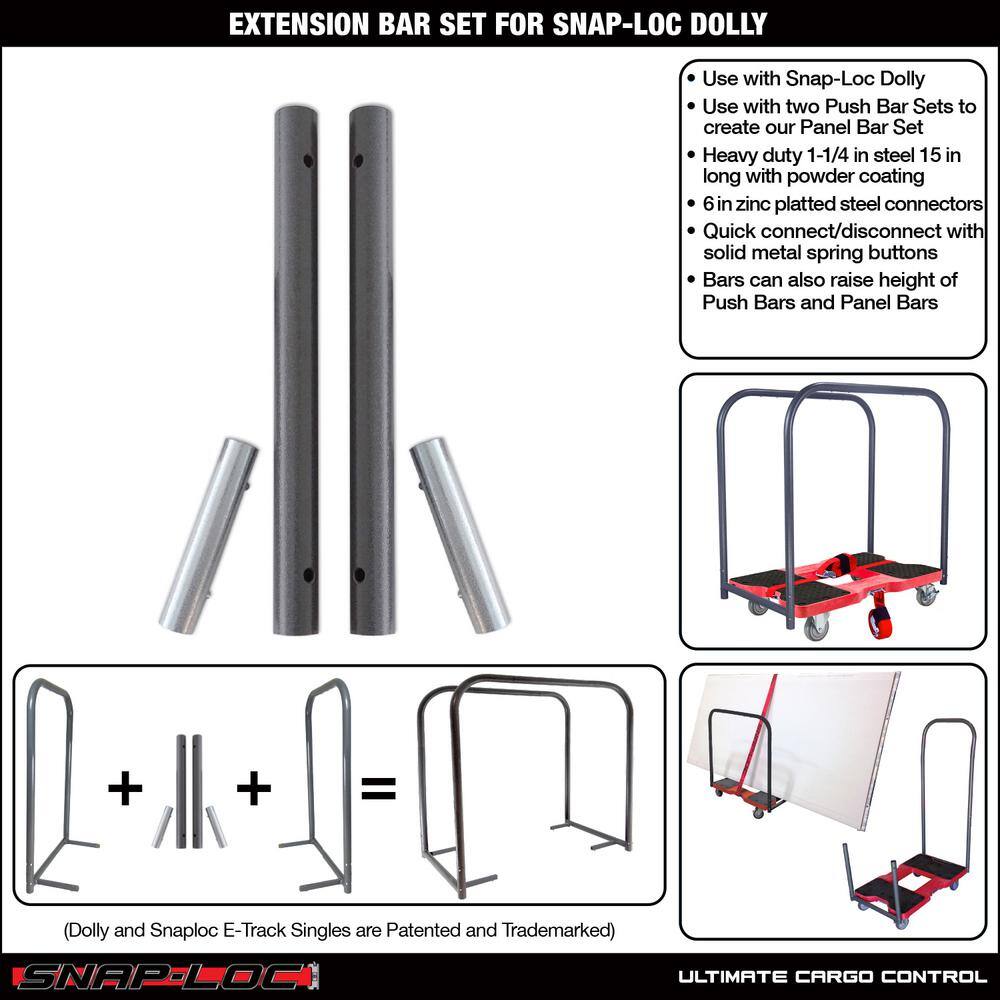 EXTENSION BAR SET FOR SNAP-LOC DOLLY

• Use with Snap-Loc Dolly
• Use with two Push Bar Sets to create our Panel Bar Set
• Heavy duty 1-1/4 in steel 15 in long with powder coating
• 6 in zinc platted steel connectors
• Quick connect/disconnect with solid metal spring buttons
• Bars can also raise height of Push Bars and Panel Bars

+ + =

(Dolly and Snaploc E-Track Singles are Patented and Trademarked)

SNAP-LOC

ULTIMATE CARGO CONTROL