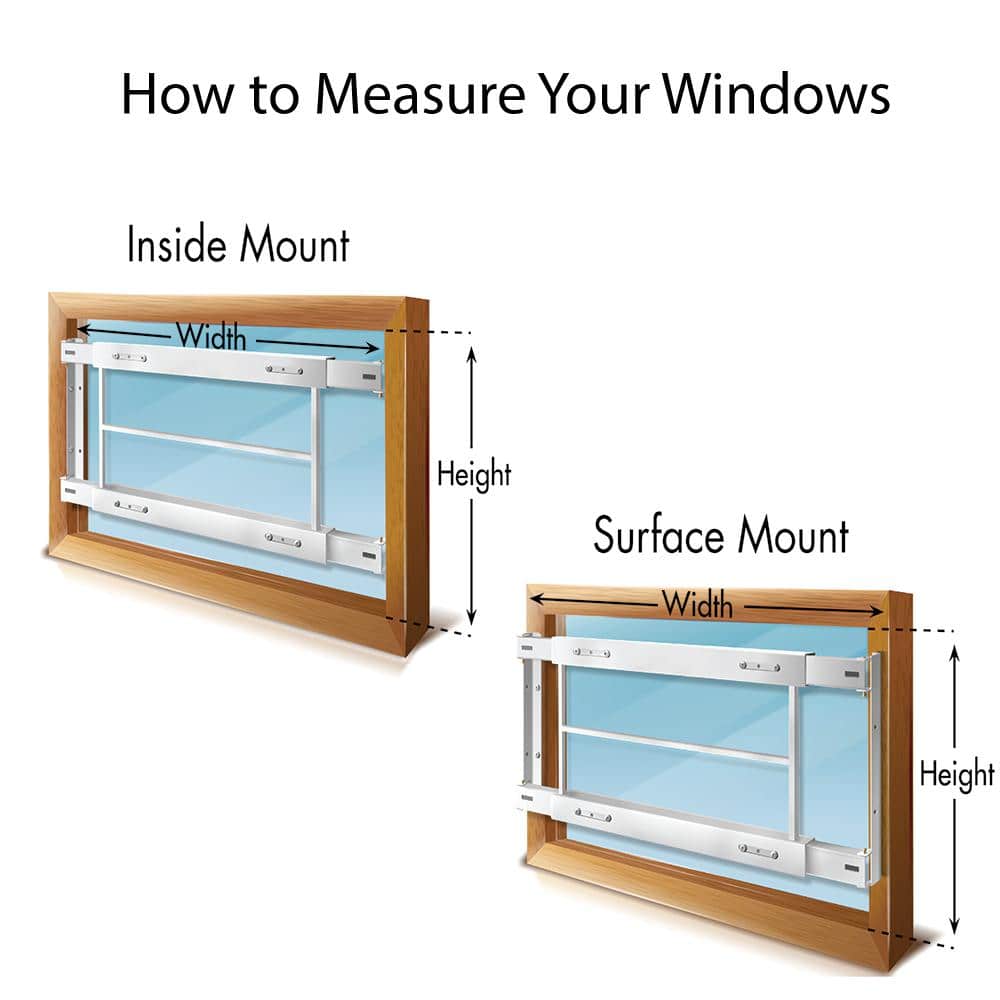 How to Measure Your Windows

Inside Mount

Width

Height

Surface Mount

Width

Height