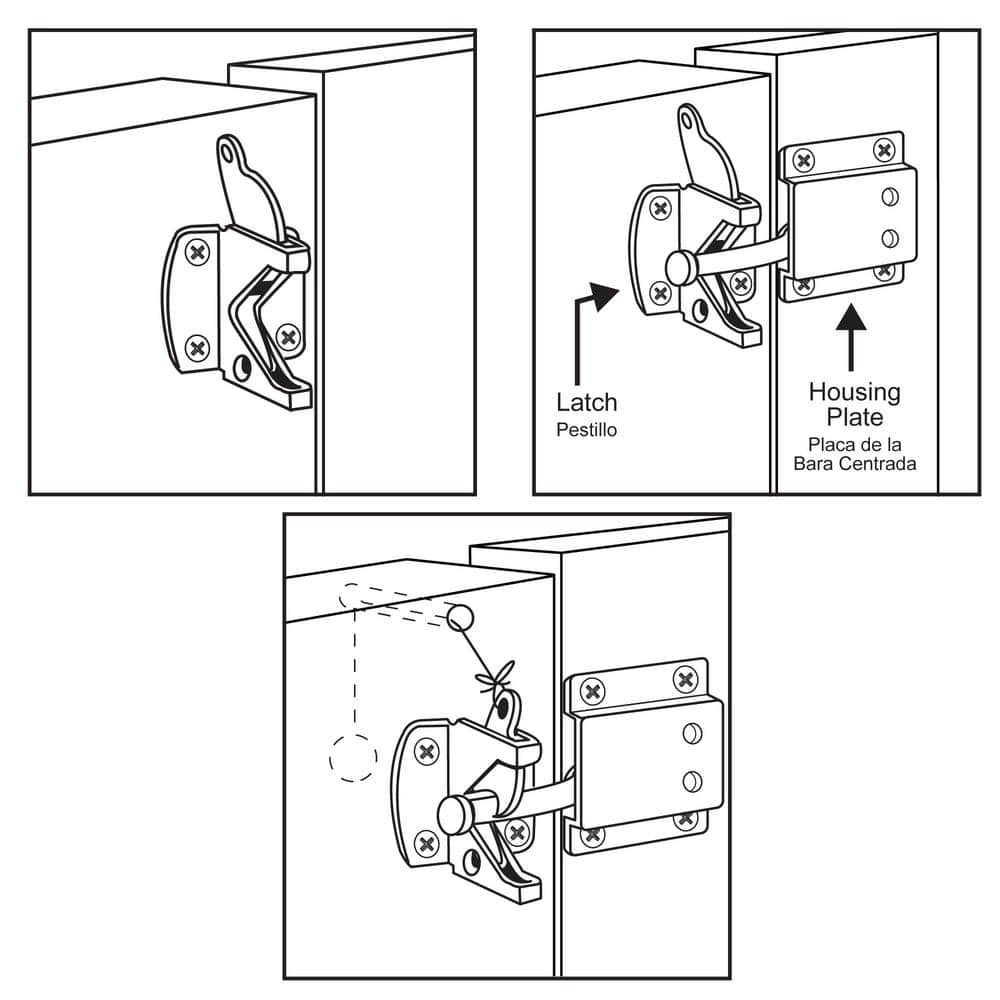 Latch
Pestillo

Housing Plate
Placa de la Bara Centrada