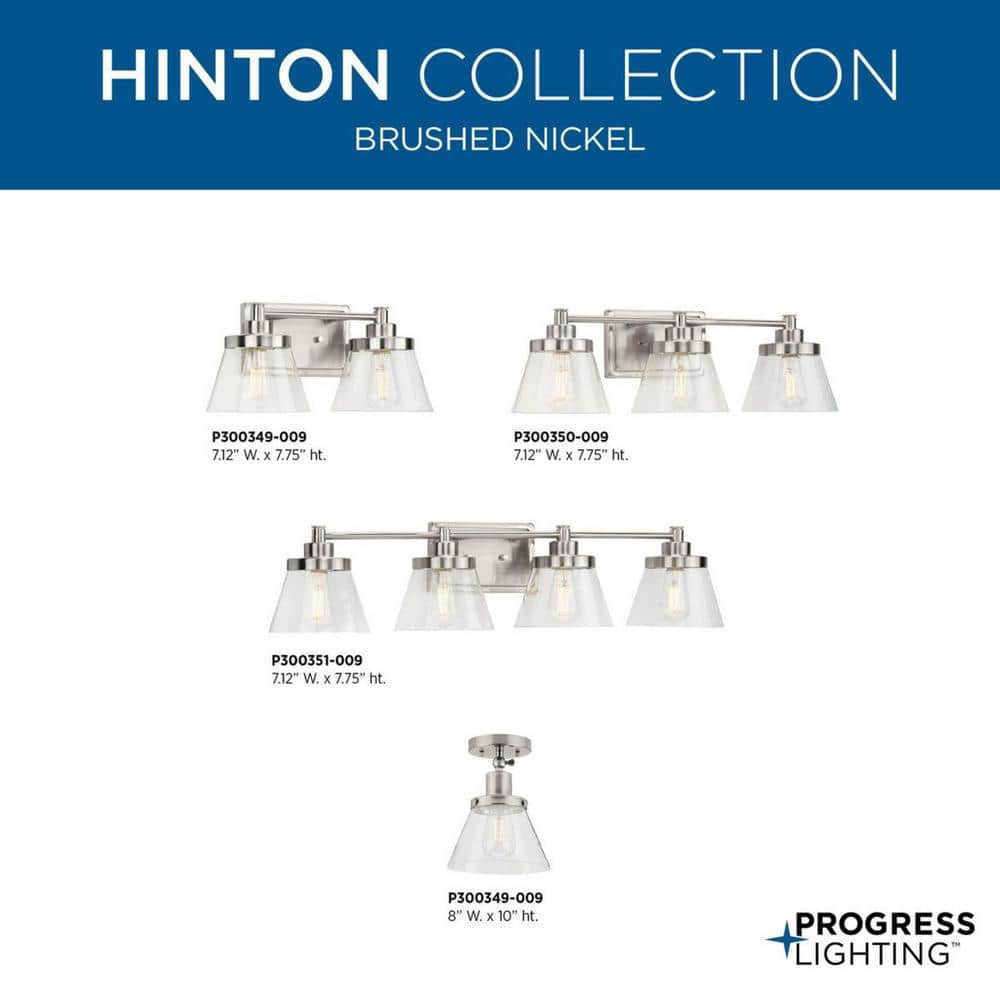 HINTON COLLECTION
BRUSHED NICKEL

P300349-009
7.12" W. x 7.75" ht.

P300350-009
7.12" W. x 7.75" ht.

P300351-009
7.12" W. x 7.75" ht.

P300349-009
8" W. x 10" ht.

PROGRESS
LIGHTING™