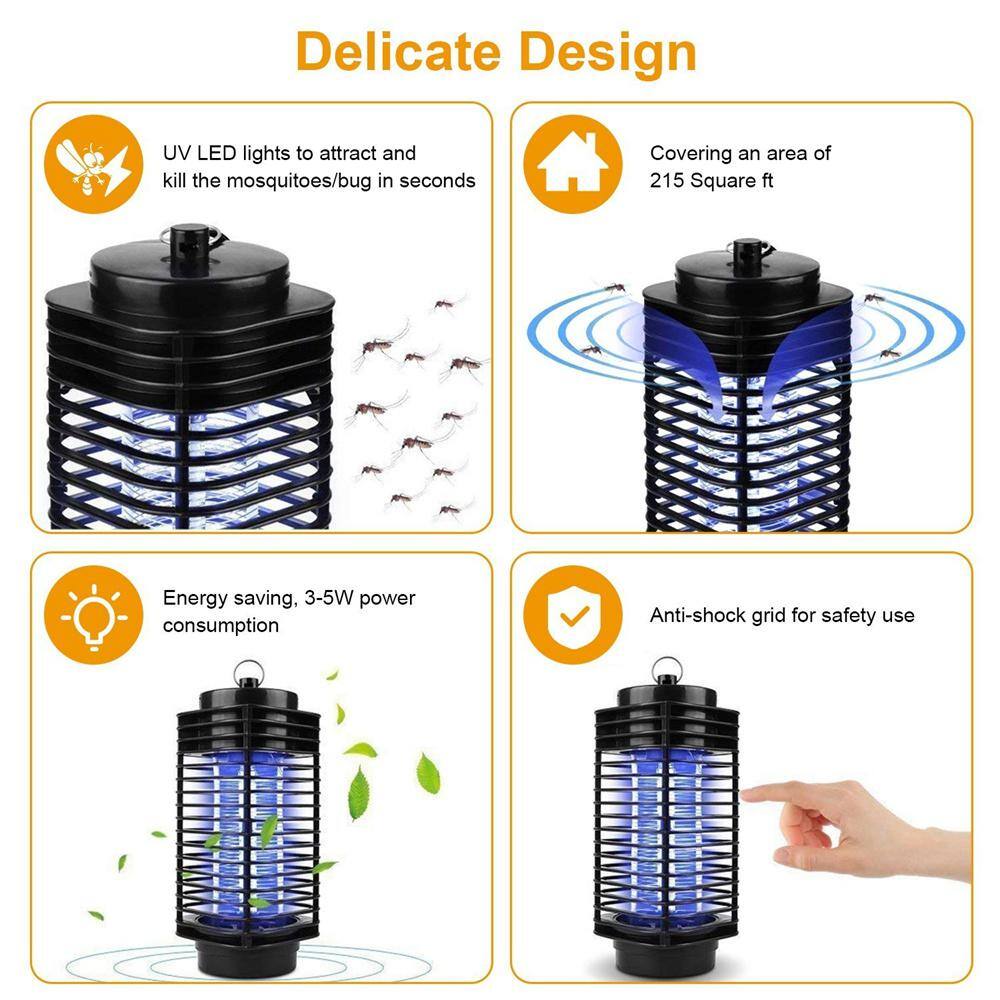 Delicate Design

UV LED lights to attract and kill the mosquitoes/bug in seconds

Covering an area of 215 Square ft

Energy saving, 3-5W power consumption

Anti-shock grid for safety use