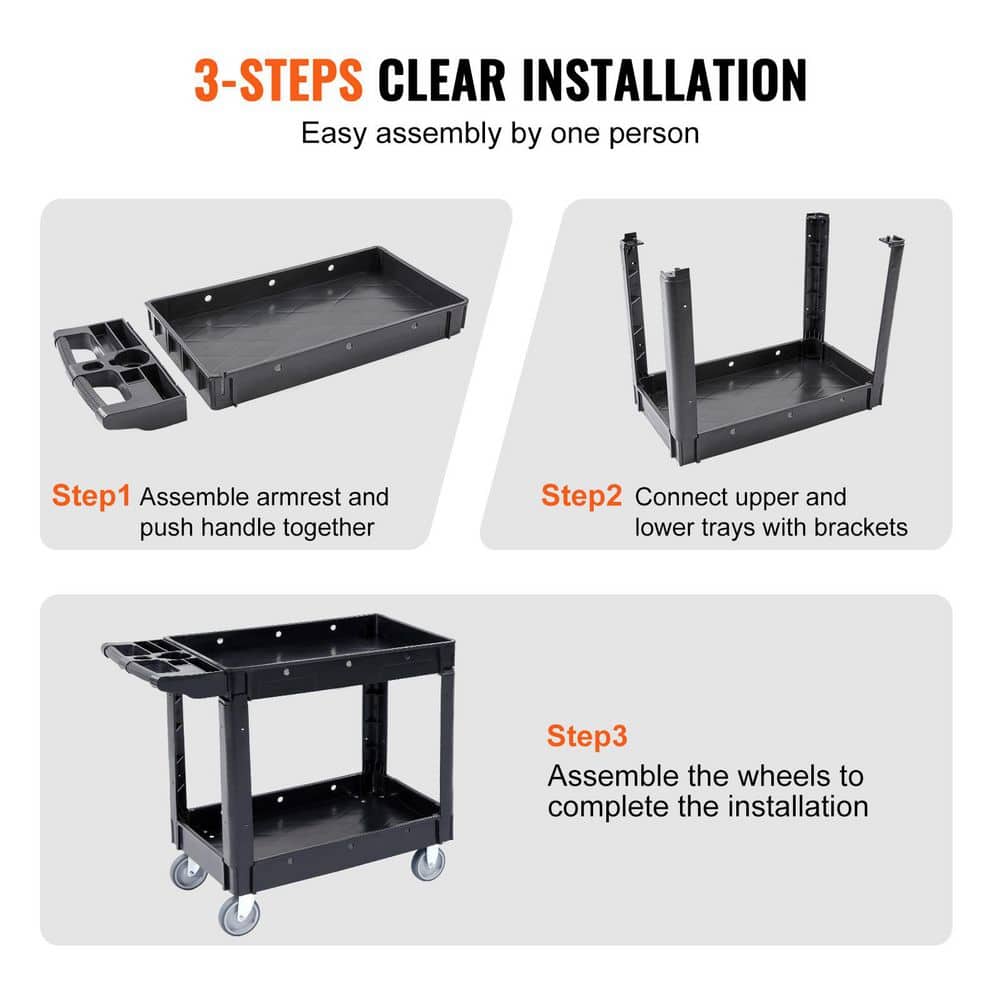 3-STEPS CLEAR INSTALLATION
Easy assembly by one person

Step1 Assemble armrest and push handle together

Step2 Connect upper and lower trays with brackets

Step3
Assemble the wheels to complete the installation