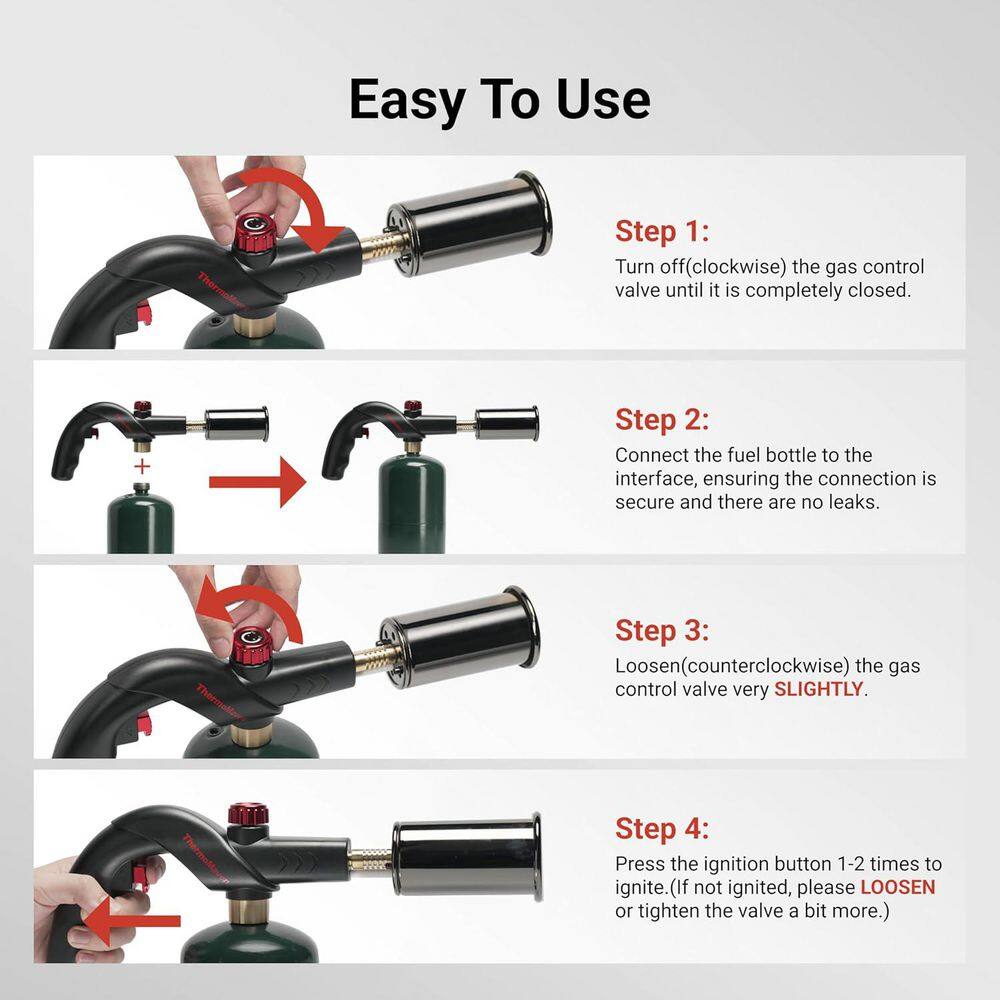 Easy To Use

ThermoMaven

Step 1:
Turn off(clockwise) the gas control valve until it is completely closed.

+

Step 2:
Connect the fuel bottle to the interface, ensuring the connection is secure and there are no leaks.

ThermoMaven

Step 3:
Loosen(counterclockwise) the gas control valve very SLIGHTLY.

ThermoMaven

Step 4:
Press the ignition button 1-2 times to ignite.(If not ignited, please LOOSEN or tighten the valve a bit more.)