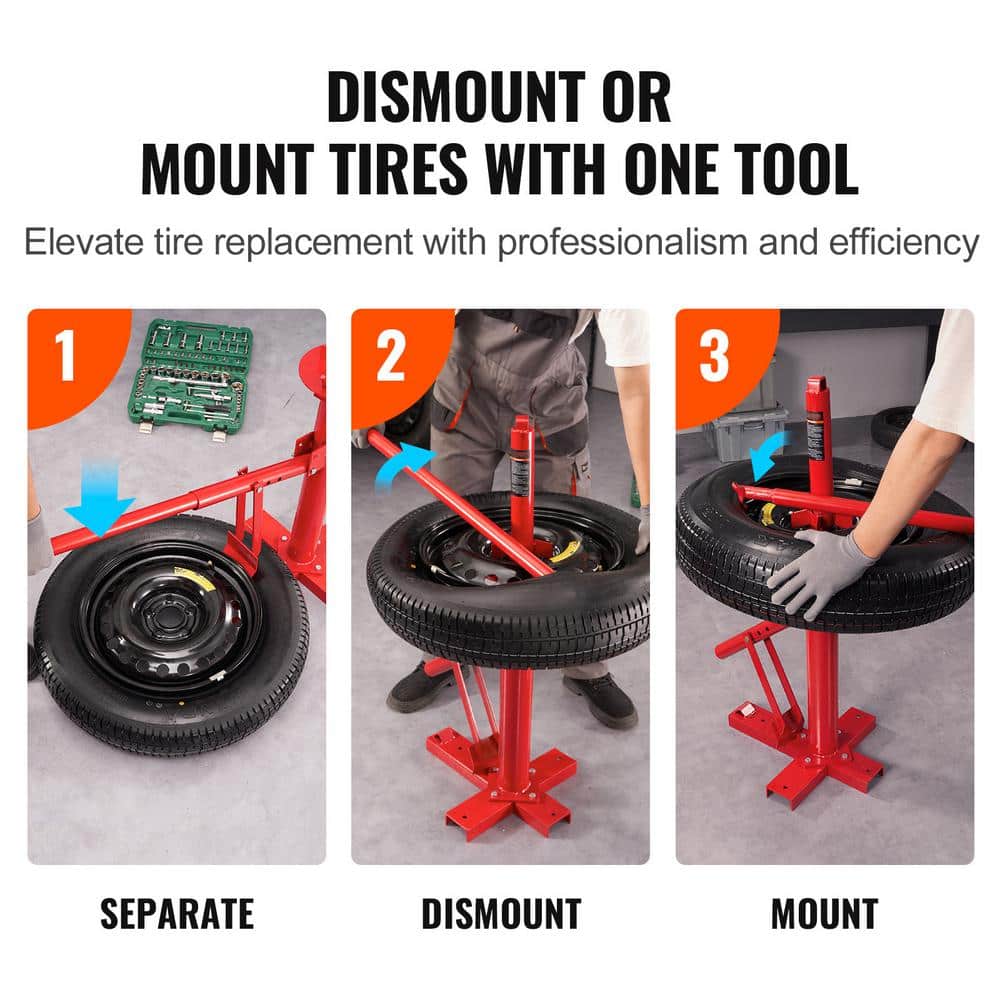 DISMOUNT OR
MOUNT TIRES WITH ONE TOOL

Elevate tire replacement with professionalism and efficiency

1

2

3

SEPARATE

DISMOUNT

MOUNT