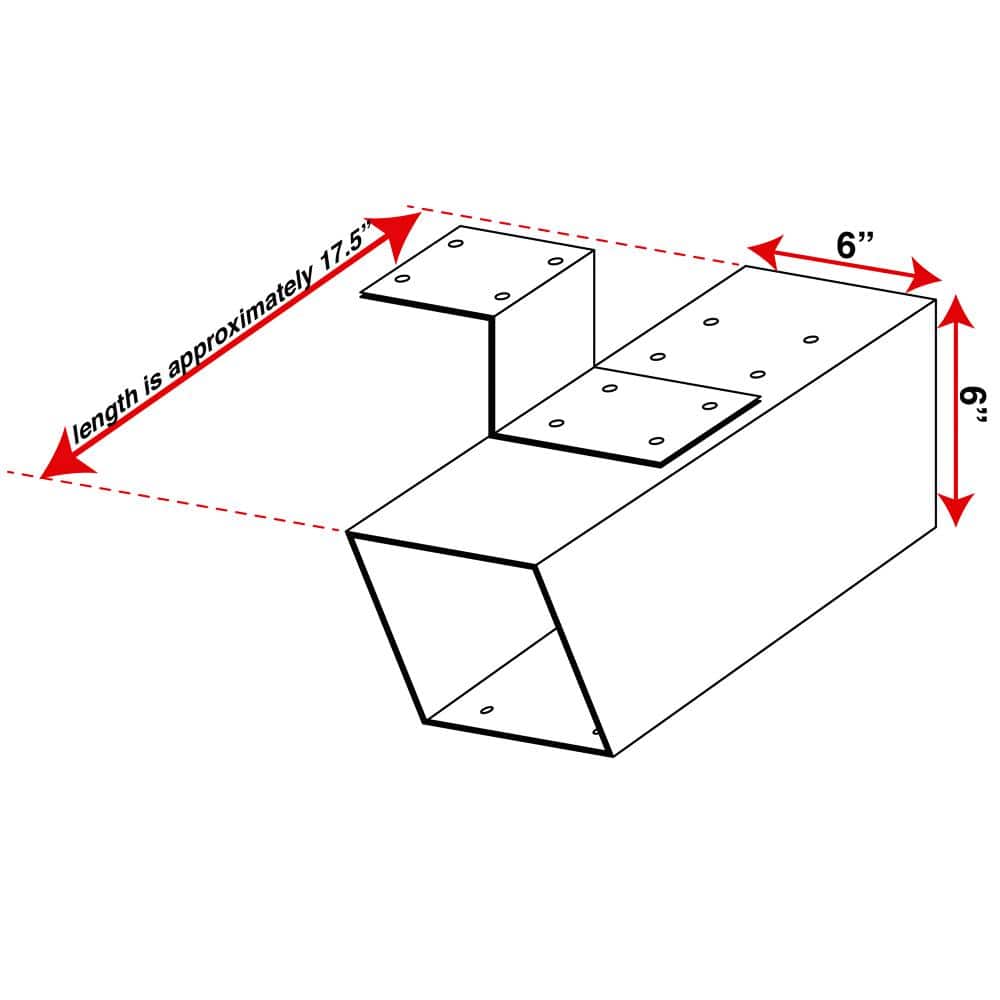 length is approximately 17.5"

6"

6"