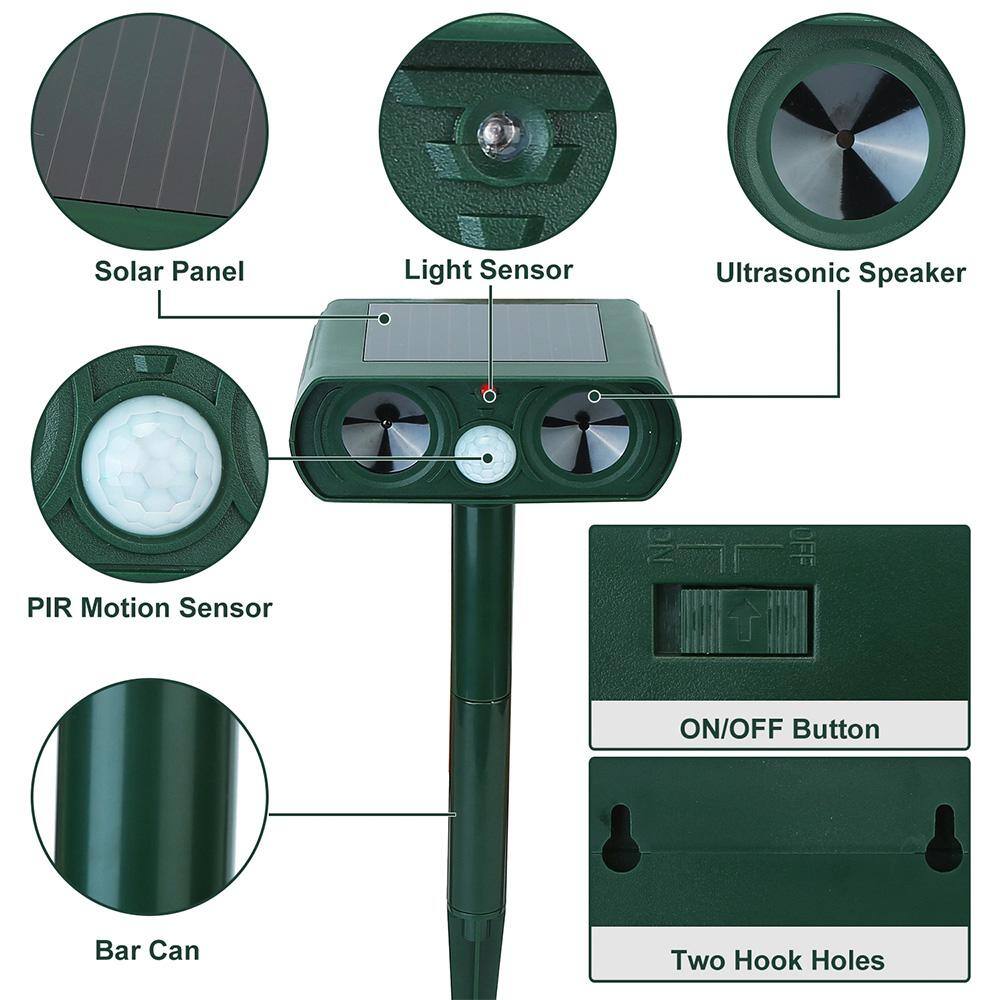 Solar Panel

Light Sensor

Ultrasonic Speaker

PIR Motion Sensor

ON OFF

ON/OFF Button

Bar Can

Two Hook Holes