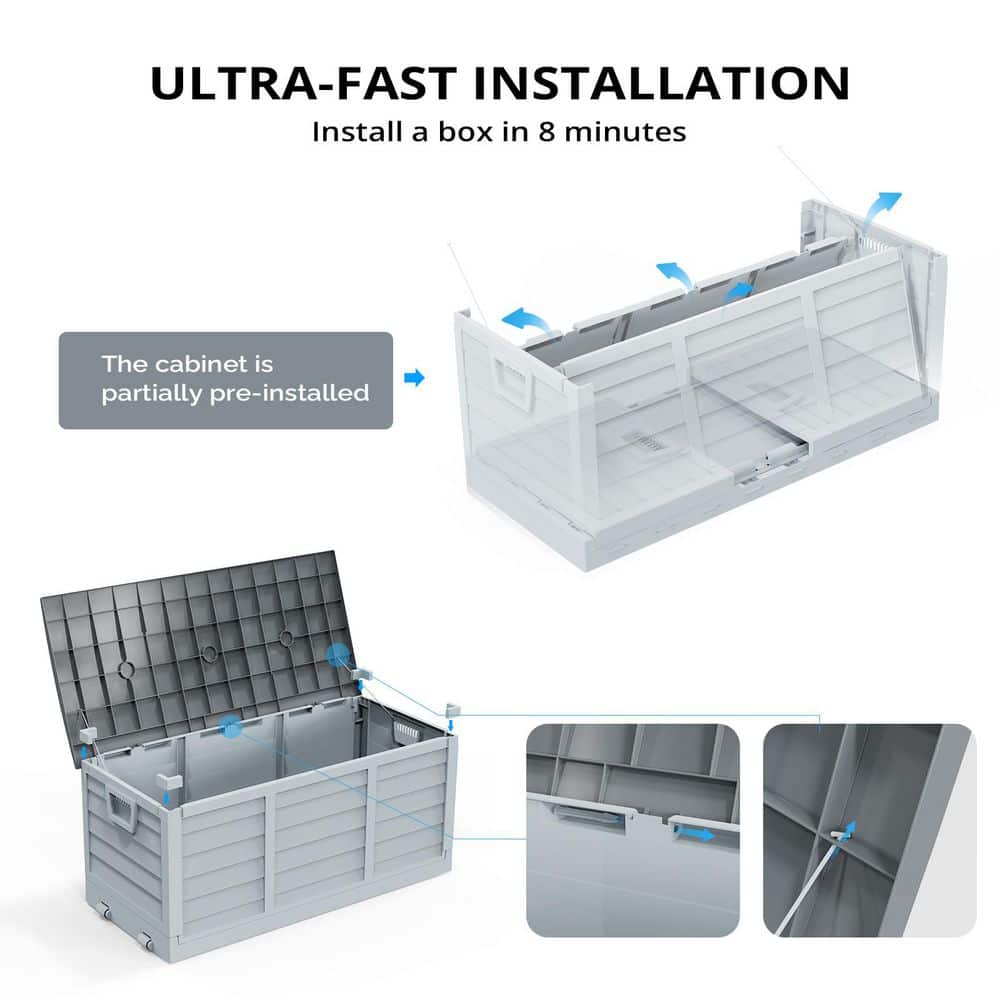 ULTRA-FAST INSTALLATION
Install a box in 8 minutes

The cabinet is partially pre-installed