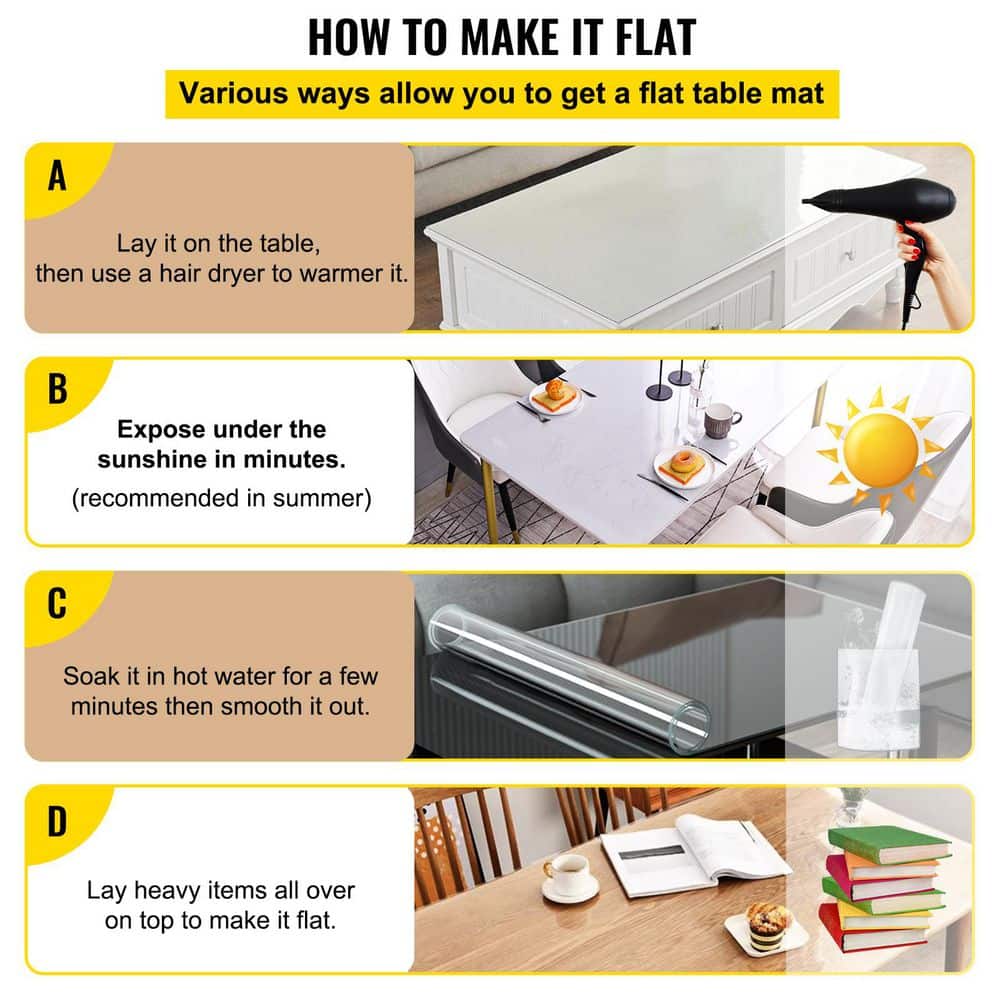 HOW TO MAKE IT FLAT

Various ways allow you to get a flat table mat

A

Lay it on the table, then use a hair dryer to warmer it.

B

Expose under the sunshine in minutes.

(recommended in summer)

C

Soak it in hot water for a few minutes then smooth it out.

D

Lay heavy items all over on top to make it flat.