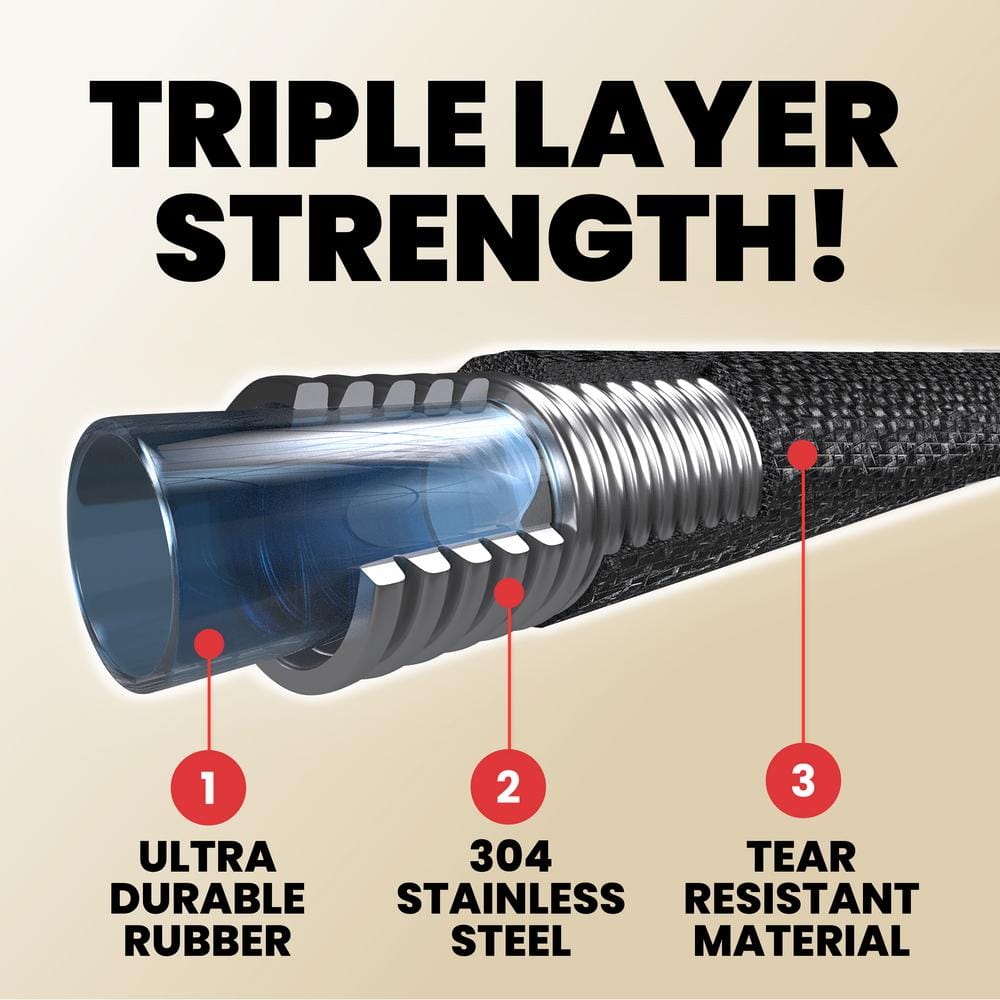 TRIPLE LAYER STRENGTH!

1
ULTRA DURABLE RUBBER

2
304 STAINLESS STEEL

3
TEAR RESISTANT MATERIAL