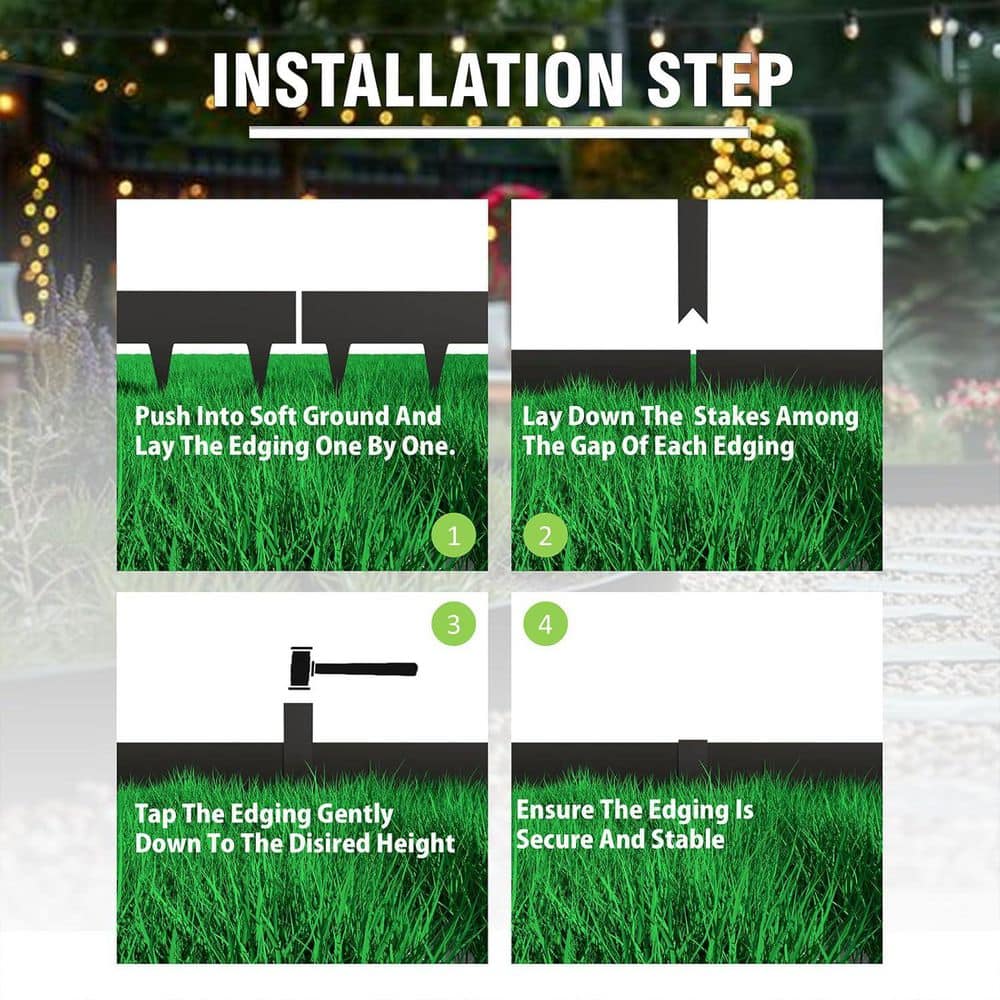 INSTALLATION STEP

Push Into Soft Ground And Lay The Edging One By One.

1

Lay Down The Stakes Among The Gap Of Each Edging

2

3

Tap The Edging Gently Down To The Disired Height

4

Ensure The Edging Is Secure And Stable