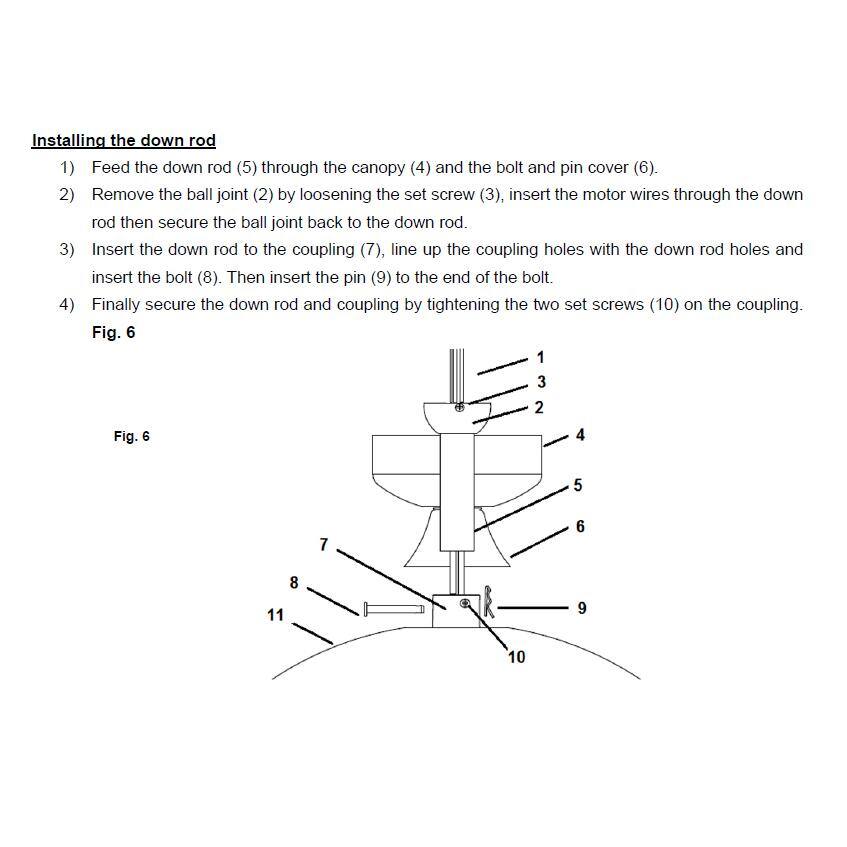 Installing the down rod

1) Feed the down rod (5) through the canopy (4) and the bolt and pin cover (6).

2) Remove the ball joint (2) by loosening the set screw (3), insert the motor wires through the down rod then secure the ball joint back to the down rod.

3) Insert the down rod to the coupling (7), line up the coupling holes with the down rod holes and insert the bolt (8). Then insert the pin (9) to the end of the bolt.

4) Finally secure the down rod and coupling by tightening the two set screws (10) on the coupling.

Fig. 6

Fig. 6

1
3
2
4
5
6
7
8
11
9
10