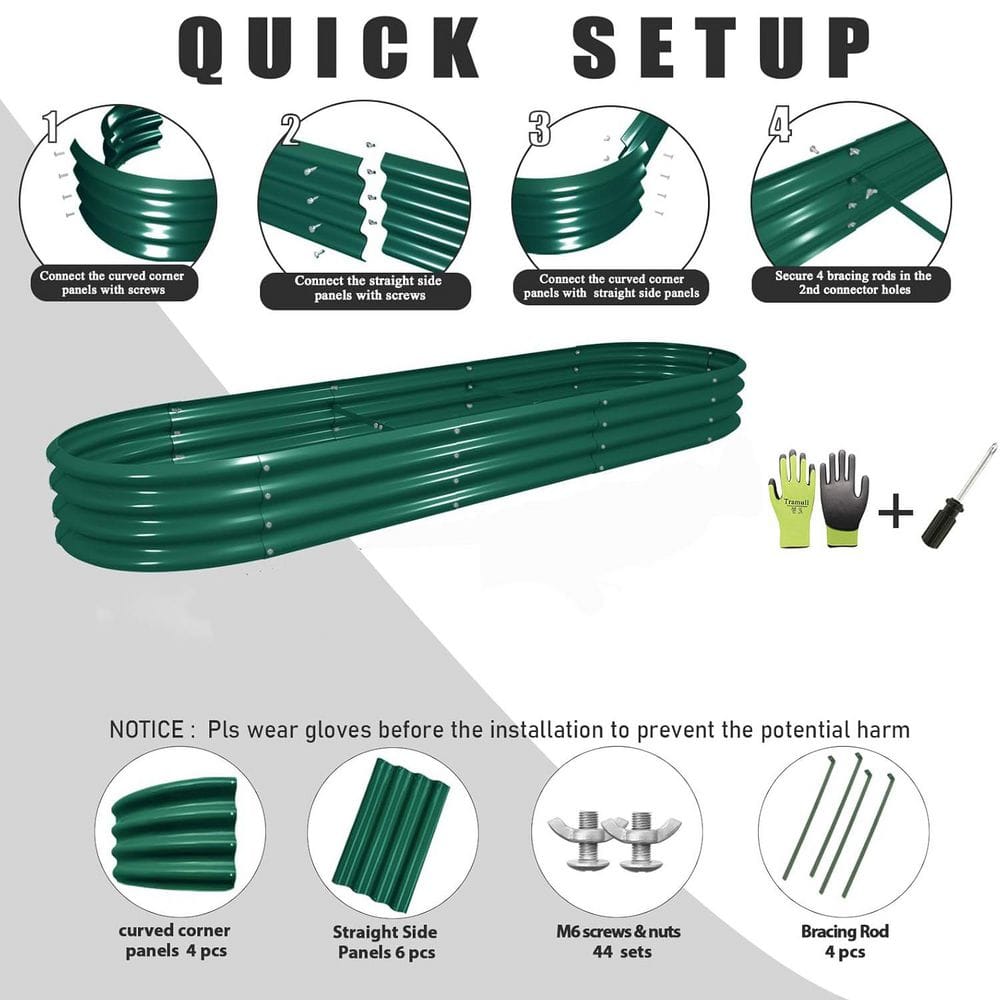 QUICK SETUP

1
Connect the curved corner panels with screws

2
Connect the straight side panels with screws

3
Connect the curved corner panels with straight side panels

4
Secure 4 bracing rods in the 2nd connector holes

Tramull

+

NOTICE : Pls wear gloves before the installation to prevent the potential harm

curved corner panels 4 pcs

Straight Side Panels 6 pcs

M6 screws & nuts 44 sets

Bracing Rod 4 pcs