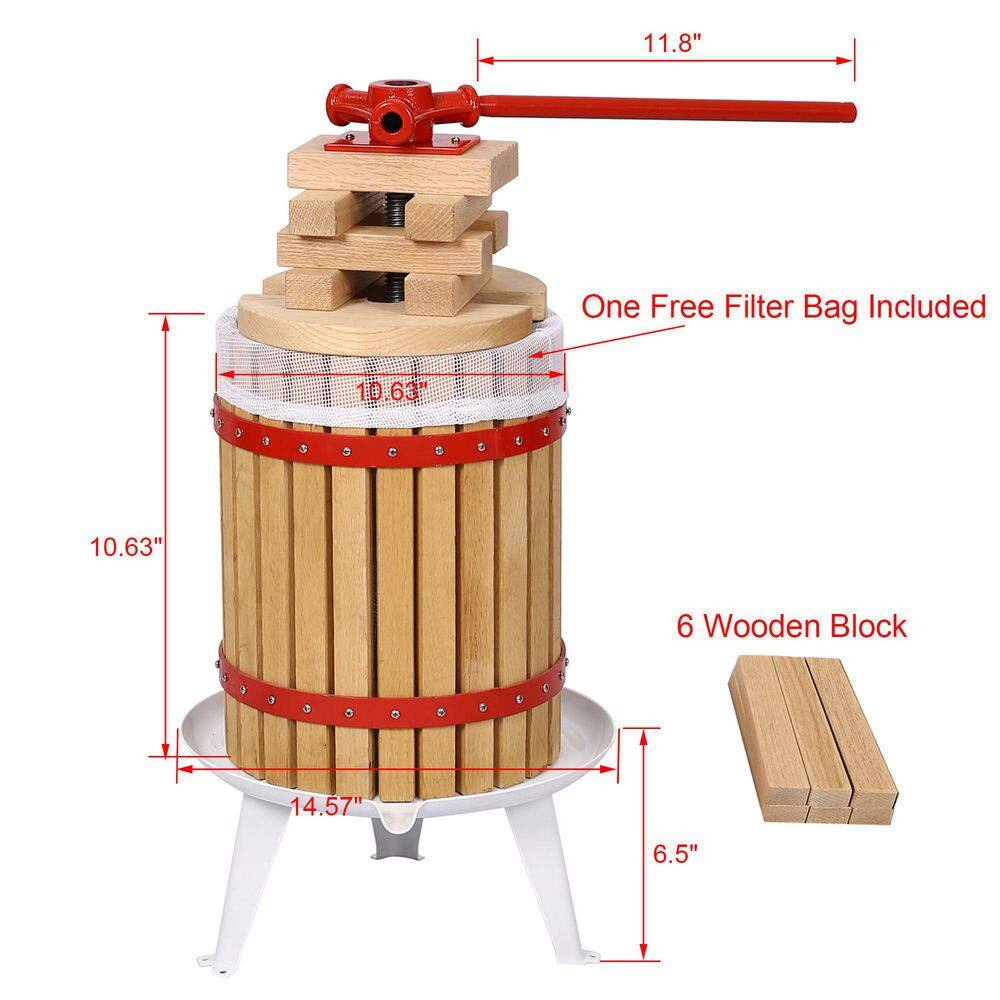 11.8"

One Free Filter Bag Included

10.63"

10.63"

6 Wooden Block

14.57"

6.5"