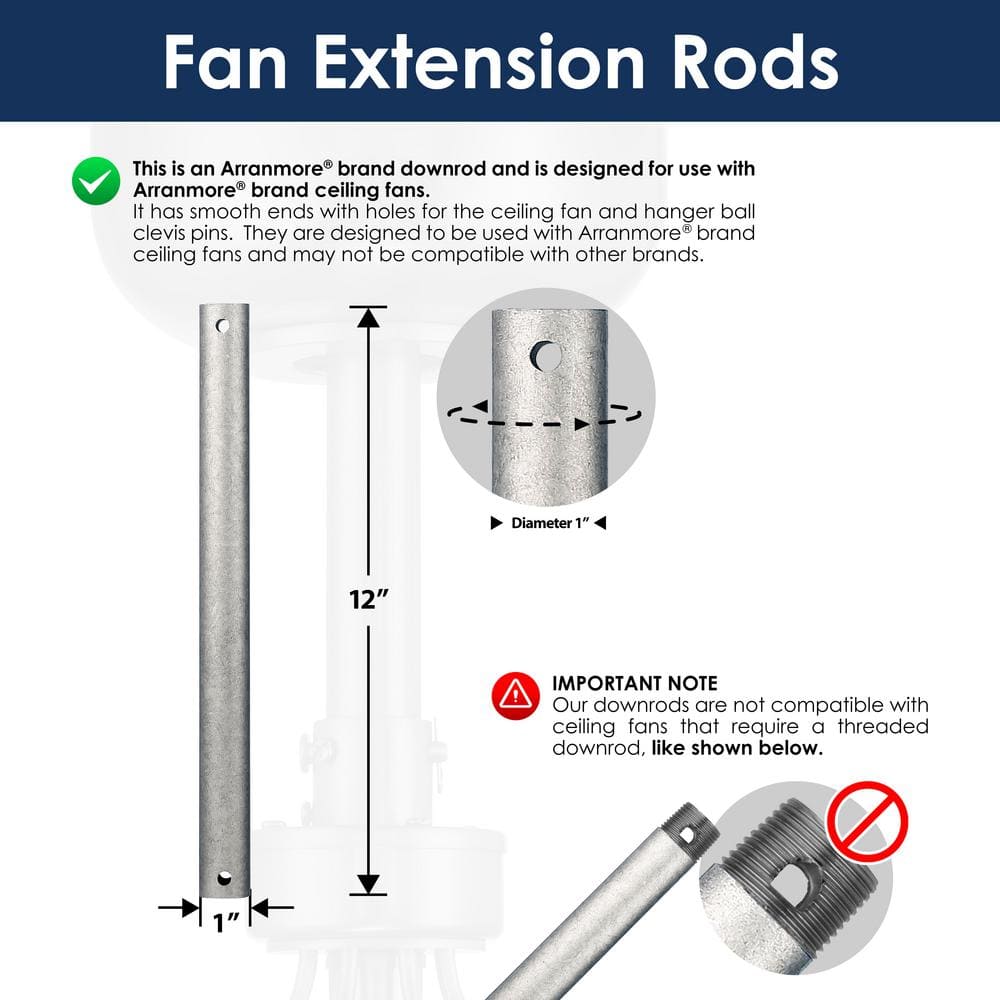 Fan Extension Rods

This is an Arranmore® brand downrod and is designed for use with Arranmore® brand ceiling fans.
It has smooth ends with holes for the ceiling fan and hanger ball clevis pins. They are designed to be used with Arranmore® brand ceiling fans and may not be compatible with other brands.

Diameter 1"

12"

1"

IMPORTANT NOTE
Our downrods are not compatible with ceiling fans that require a threaded downrod, like shown below.