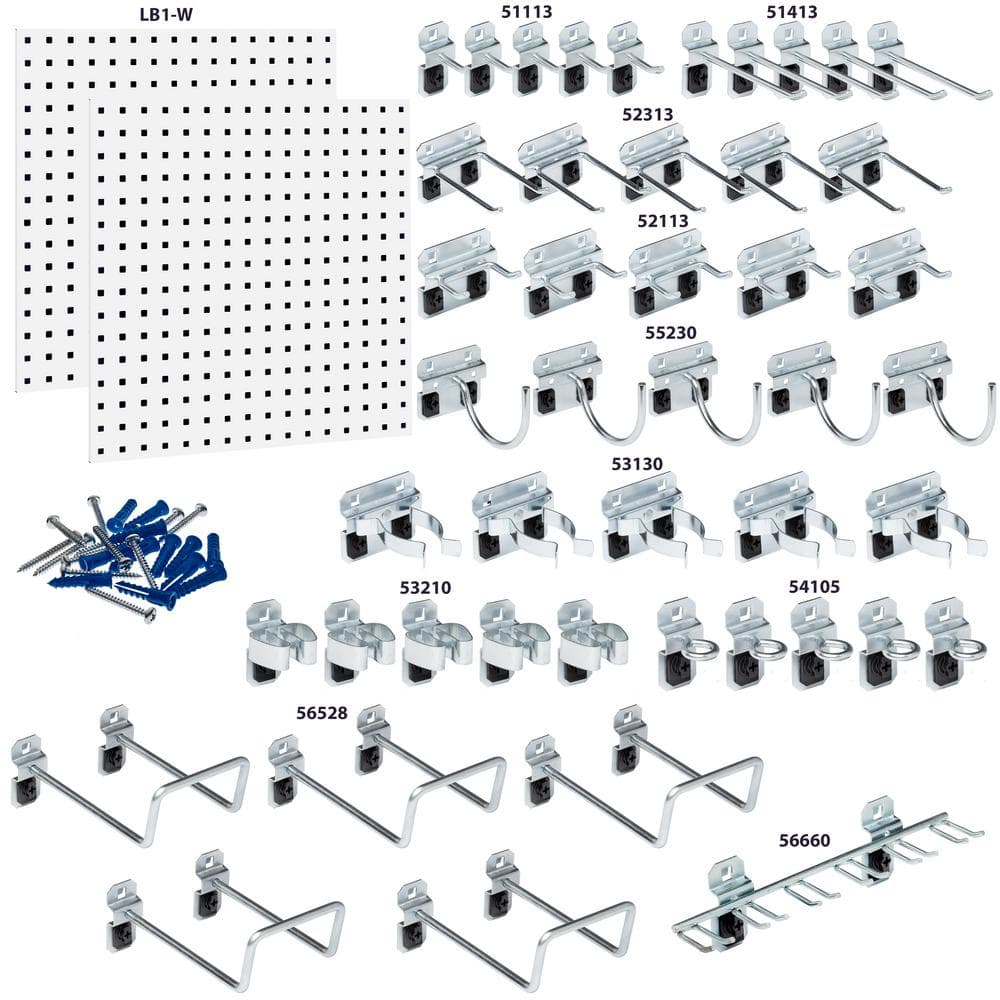 LB1-W

51113

51413

52313

52113

55230

53130

53210

54105

56528

56660