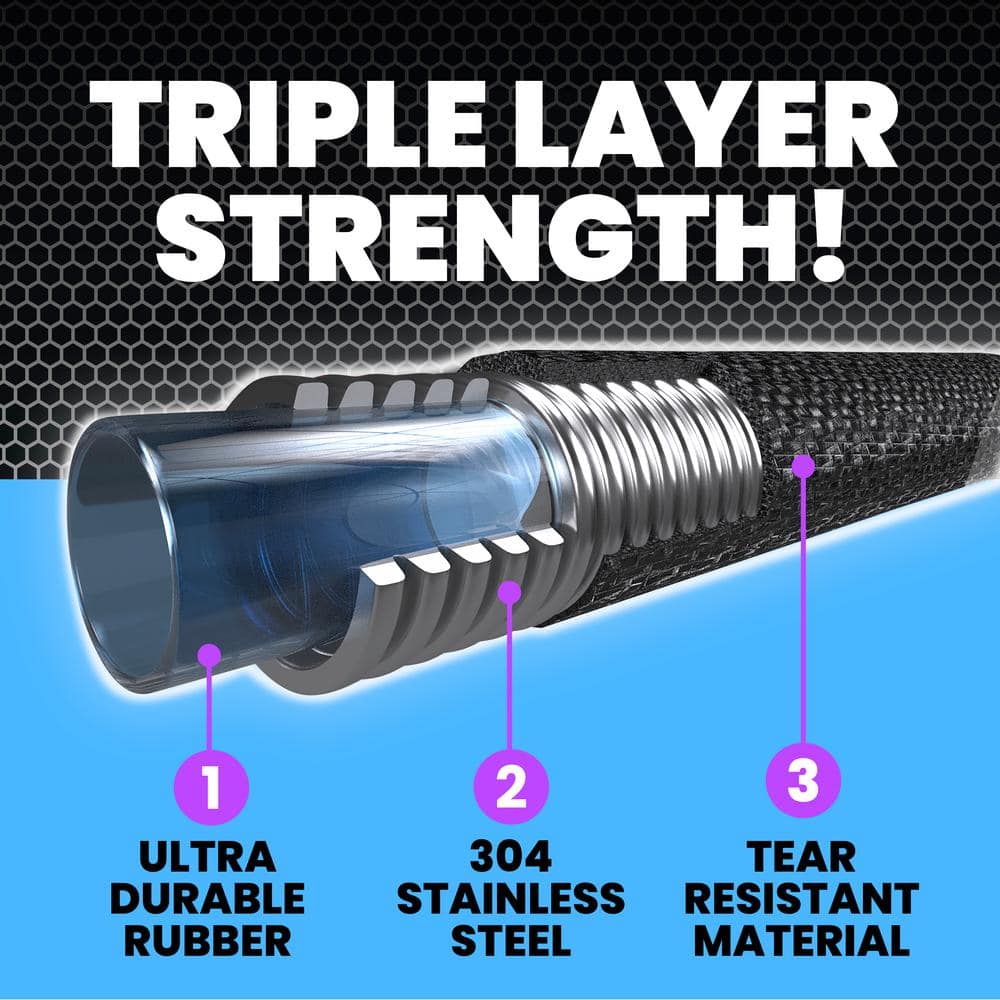 TRIPLE LAYER STRENGTH!

1
ULTRA DURABLE RUBBER

2
304 STAINLESS STEEL

3
TEAR RESISTANT MATERIAL