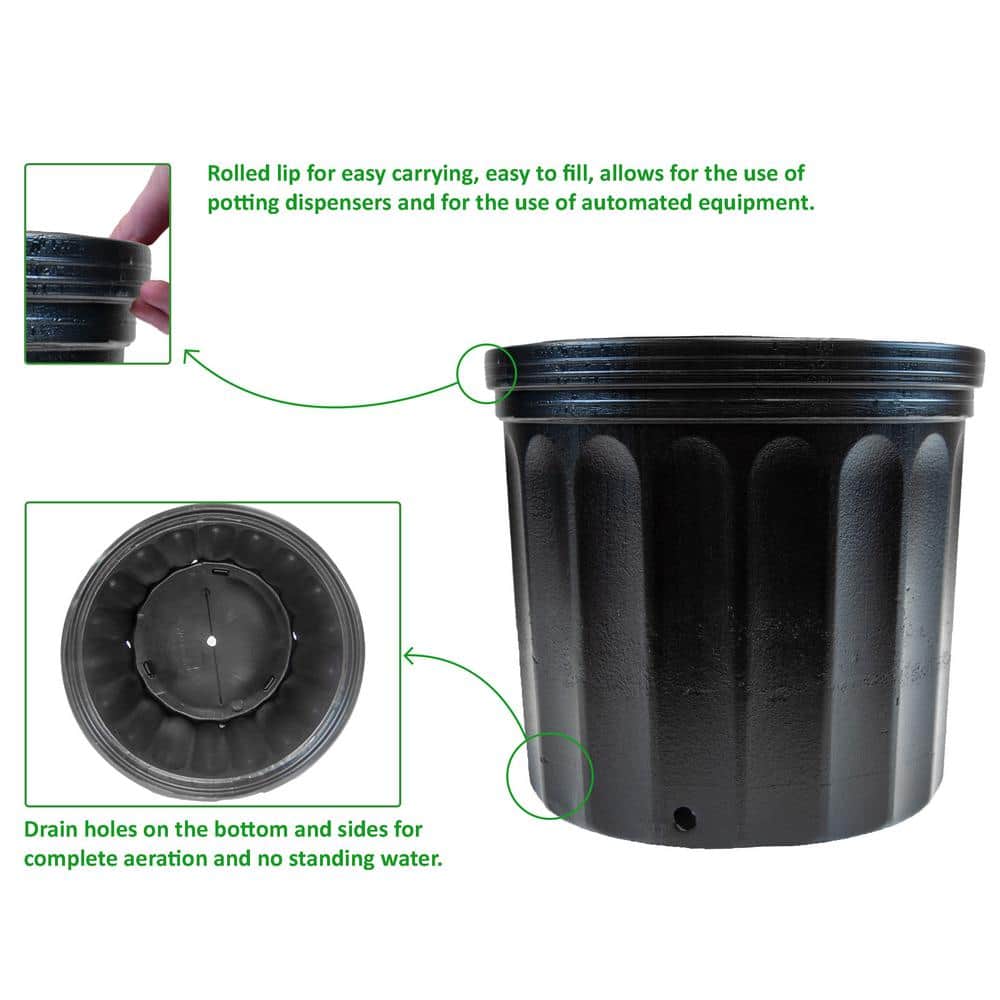 Rolled lip for easy carrying, easy to fill, allows for the use of potting dispensers and for the use of automated equipment.

Drain holes on the bottom and sides for complete aeration and no standing water.