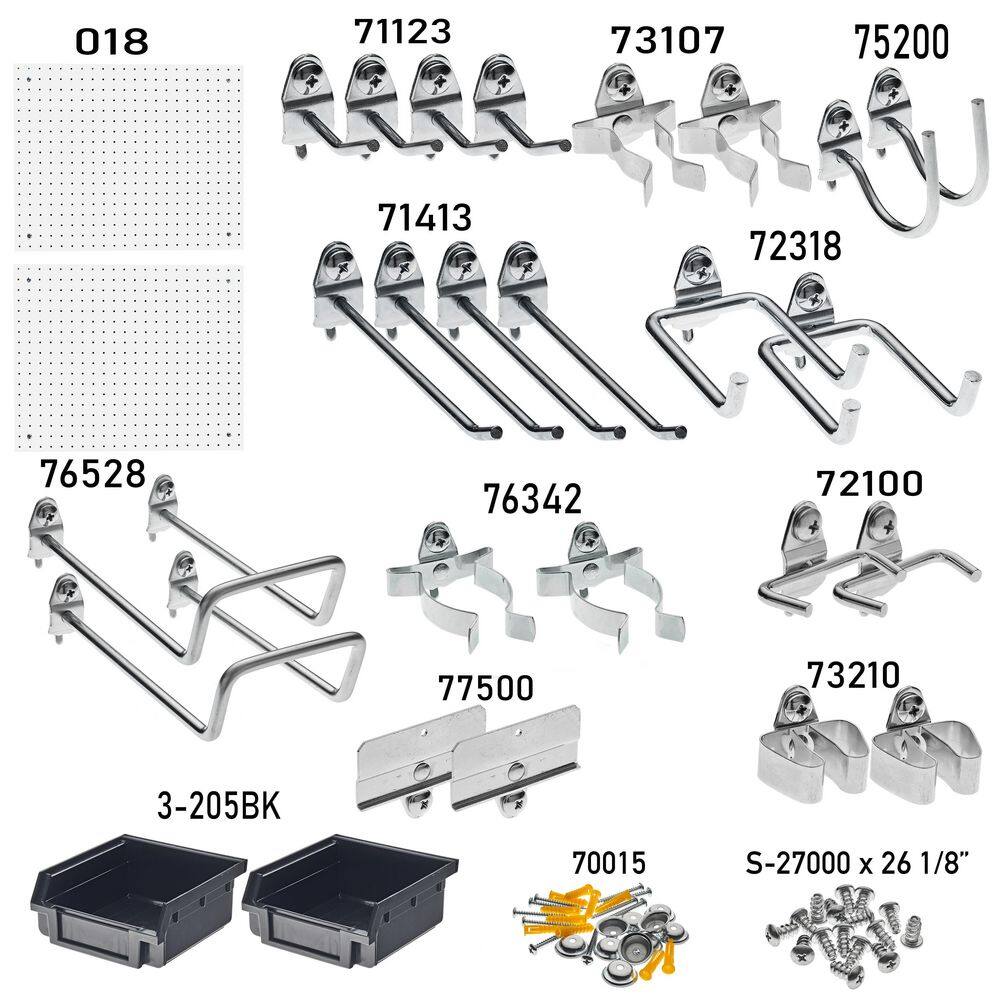 018

71123

73107

75200

71413

72318

76528

76342

72100

77500

73210

3-205BK

70015

S-27000 x 26 1/8"