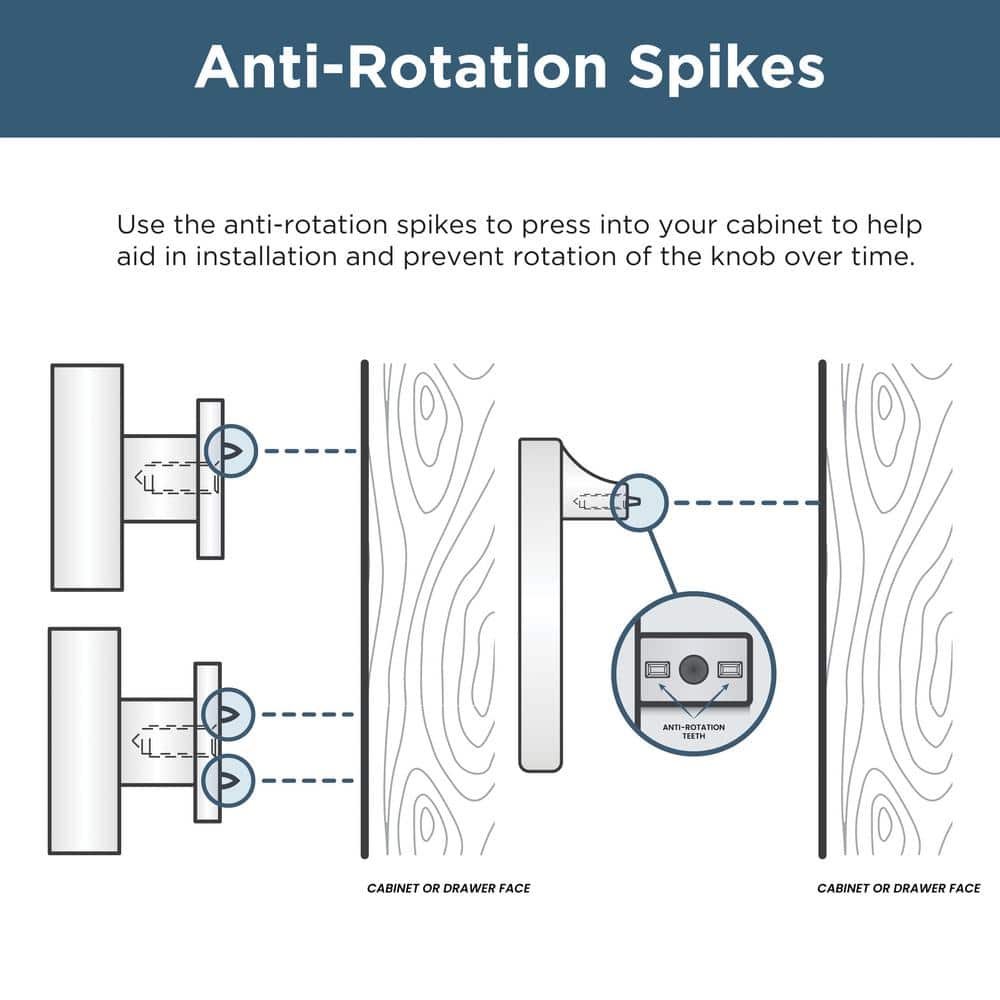 Anti-Rotation Spikes

Use the anti-rotation spikes to press into your cabinet to help aid in installation and prevent rotation of the knob over time.

ANTI-ROTATION TEETH

CABINET OR DRAWER FACE

CABINET OR DRAWER FACE